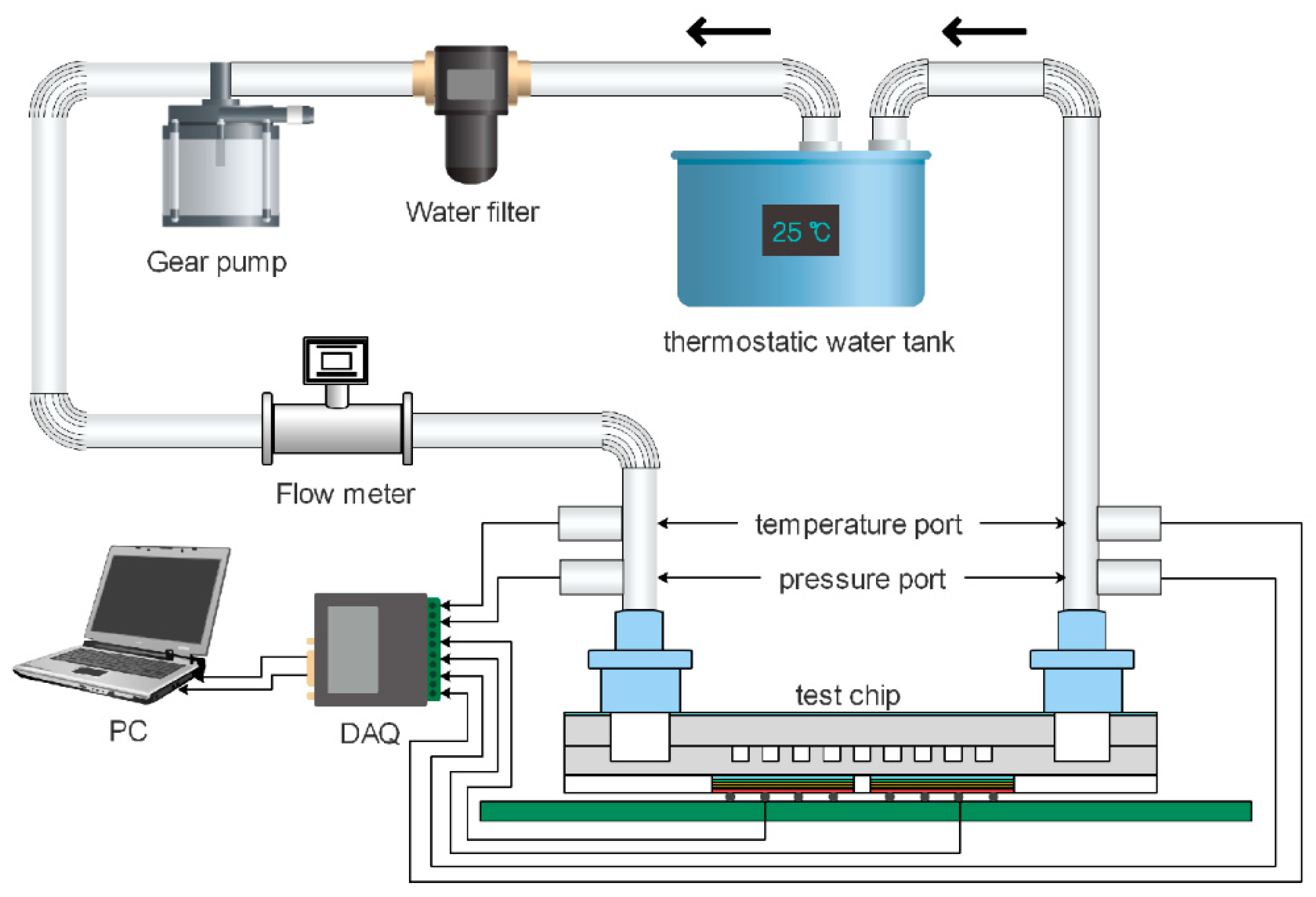 Water filter

Gear pump

25 ℃

thermostatic water tank

Flow meter

temperature port

pressure port

test chip

PC

DAQ