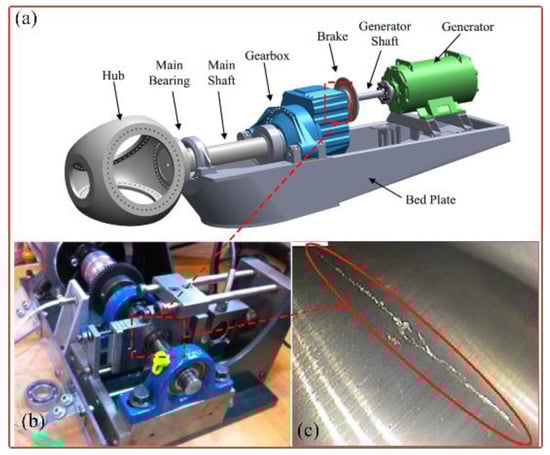 (a)

Hub

Main Bearing

Main Shaft

Gearbox

Brake

Generator Shaft

Generator

Bed Plate

(b)

(c)