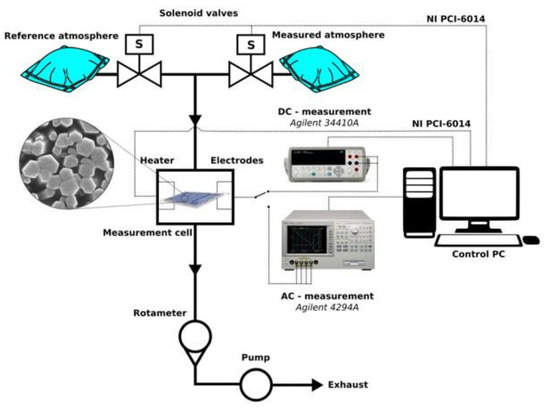 Solenoid valves

NI PCI-6014

Reference atmosphere

S

S

Measured atmosphere

DC - measurement
Agilent 34410A

NI PCI-6014

Heater

Electrodes

Measurement cell

Control PC

AC - measurement
Agilent 4294A

Rotameter

Pump

Exhaust