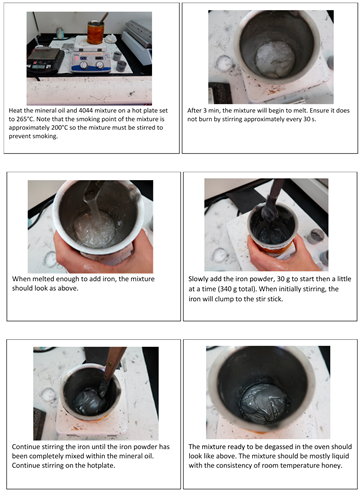 Heat the mineral oil and 4044 mixture on a hot plate set to 265°C. Note that the smoking point of the mixture is approximately 200°C so the mixture must be stirred to prevent smoking.

After 3 min, the mixture will begin to melt. Ensure it does not burn by stirring approximately every 30 s.

When melted enough to add iron, the mixture should look as above.

Slowly add the iron powder, 30 g to start then a little at a time (340 g total). When initially stirring, the iron will clump to the stir stick.

Continue stirring the iron until the iron powder has been completely mixed within the mineral oil. Continue stirring on the hotplate.

The mixture ready to be degassed in the oven should look like above. The mixture should be mostly liquid with the consistency of room temperature honey.