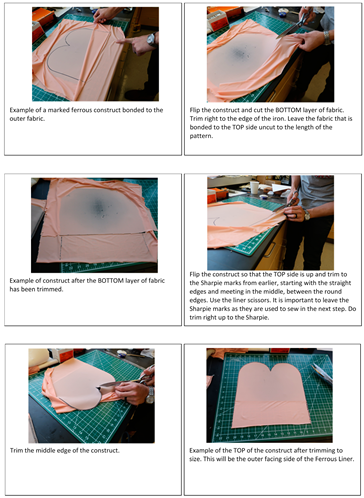 Example of a marked ferrous construct bonded to the outer fabric.

Flip the construct and cut the BOTTOM layer of fabric. Trim right to the edge of the iron. Leave the fabric that is bonded to the TOP side uncut to the length of the pattern.

Example of construct after the BOTTOM layer of fabric has been trimmed.

Flip the construct so that the TOP side is up and trim to the Sharpie marks from earlier, starting with the straight edges and meeting in the middle, between the round edges. Use the liner scissors. It is important to leave the Sharpie marks as they are used to sew in the next step. Do trim right up to the Sharpie.

Trim the middle edge of the construct.

Example of the TOP of the construct after trimming to size. This will be the outer facing side of the Ferrous Liner.