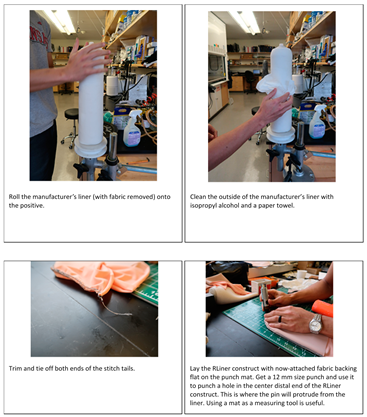 Roll the manufacturer's liner (with fabric removed) onto the positive.

Clean the outside of the manufacturer's liner with isopropyl alcohol and a paper towel.

Trim and tie off both ends of the stitch tails.

Lay the RLiner construct with now-attached fabric backing flat on the punch mat. Get a 12 mm size punch and use it to punch a hole in the center distal end of the RLiner construct. This is where the pin will protrude from the liner. Using a mat as a measuring tool is useful.