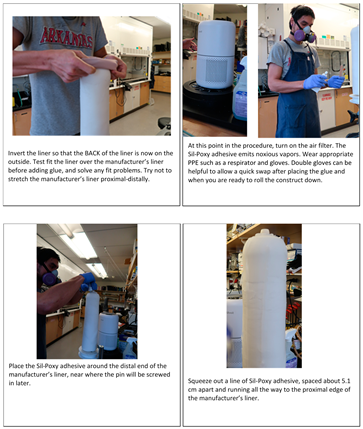 ARKANSAS

Invert the liner so that the BACK of the liner is now on the outside. Test fit the liner over the manufacturer's liner before adding glue, and solve any fit problems. Try not to stretch the manufacturer's liner proximal-distally.

At this point in the procedure, turn on the air filter. The Sil-Poxy adhesive emits noxious vapors. Wear appropriate PPE such as a respirator and gloves. Double gloves can be helpful to allow a quick swap after placing the glue and when you are ready to roll the construct down.

Place the Sil-Poxy adhesive around the distal end of the manufacturer's liner, near where the pin will be screwed in later.

Squeeze out a line of Sil-Poxy adhesive, spaced about 5.1 cm apart and running all the way to the proximal edge of the manufacturer's liner.