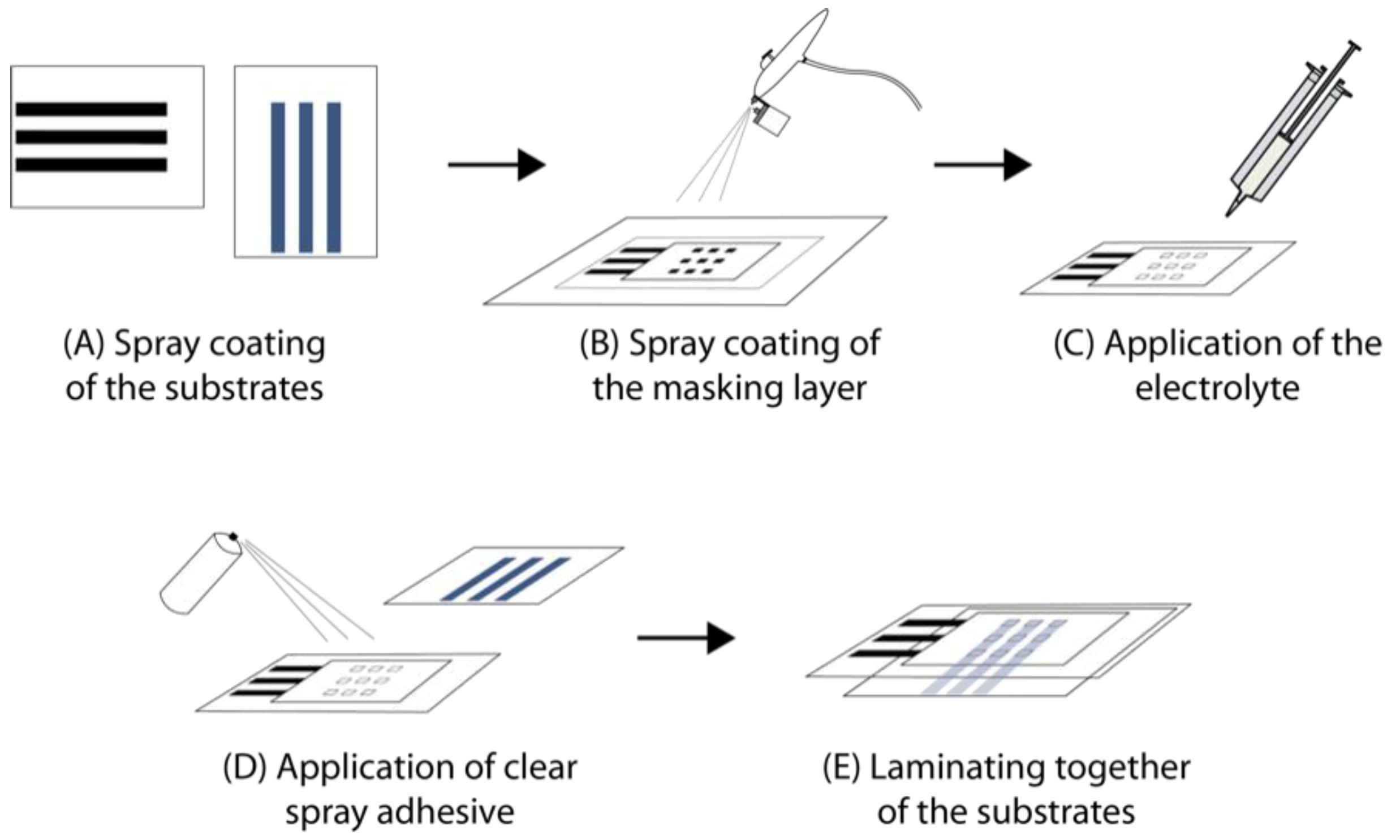 (A) Spray coating of the substrates

(B) Spray coating of the masking layer

(C) Application of the electrolyte

(D) Application of clear spray adhesive

(E) Laminating together of the substrates