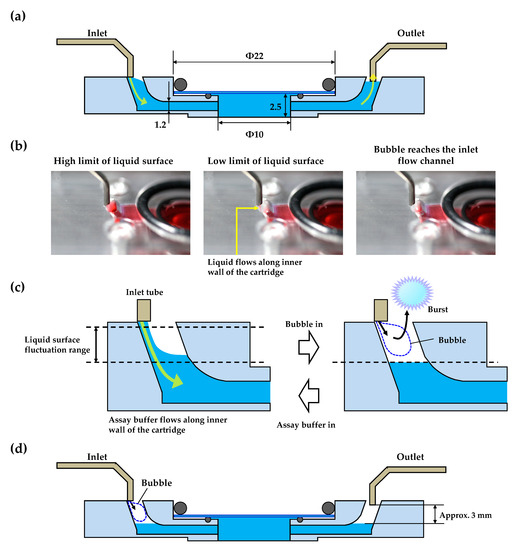 (a)

Inlet

Outlet

Φ22

2.5

1.2

Φ10

(b)

High limit of liquid surface

Low limit of liquid surface

Bubble reaches the inlet flow channel

Liquid flows along inner wall of the cartridge

(c)

Inlet tube

Liquid surface fluctuation range

Assay buffer flows along inner wall of the cartridge

Bubble in

Assay buffer in

Burst

Bubble

(d)

Inlet

Outlet

Bubble

Approx. 3 mm