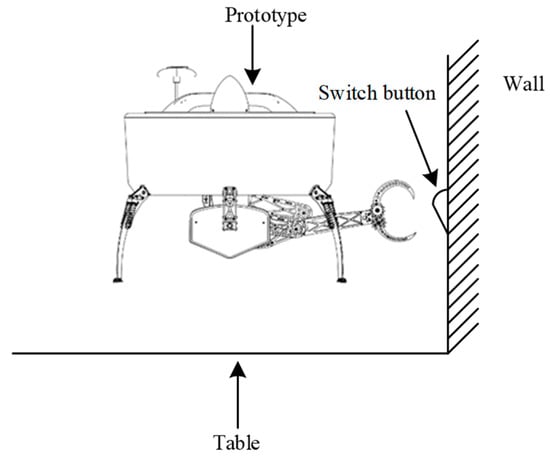 Prototype
Switch button
Wall
Table