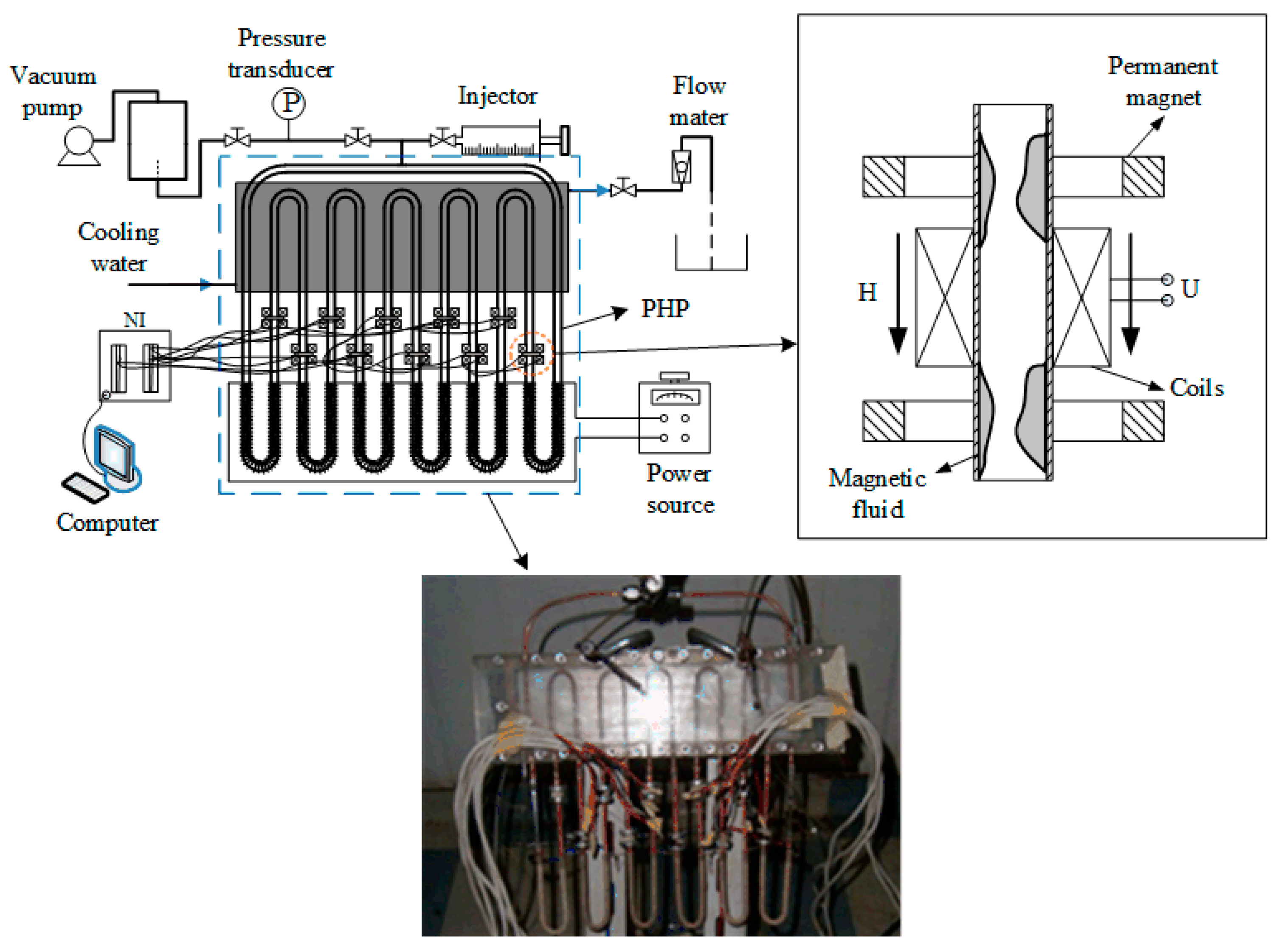 Vacuum pump

Pressure transducer

P

Injector

Flow mater

Cooling water

NI

PHP

Computer

Power source

Permanent magnet

H

U

Coils

Magnetic fluid