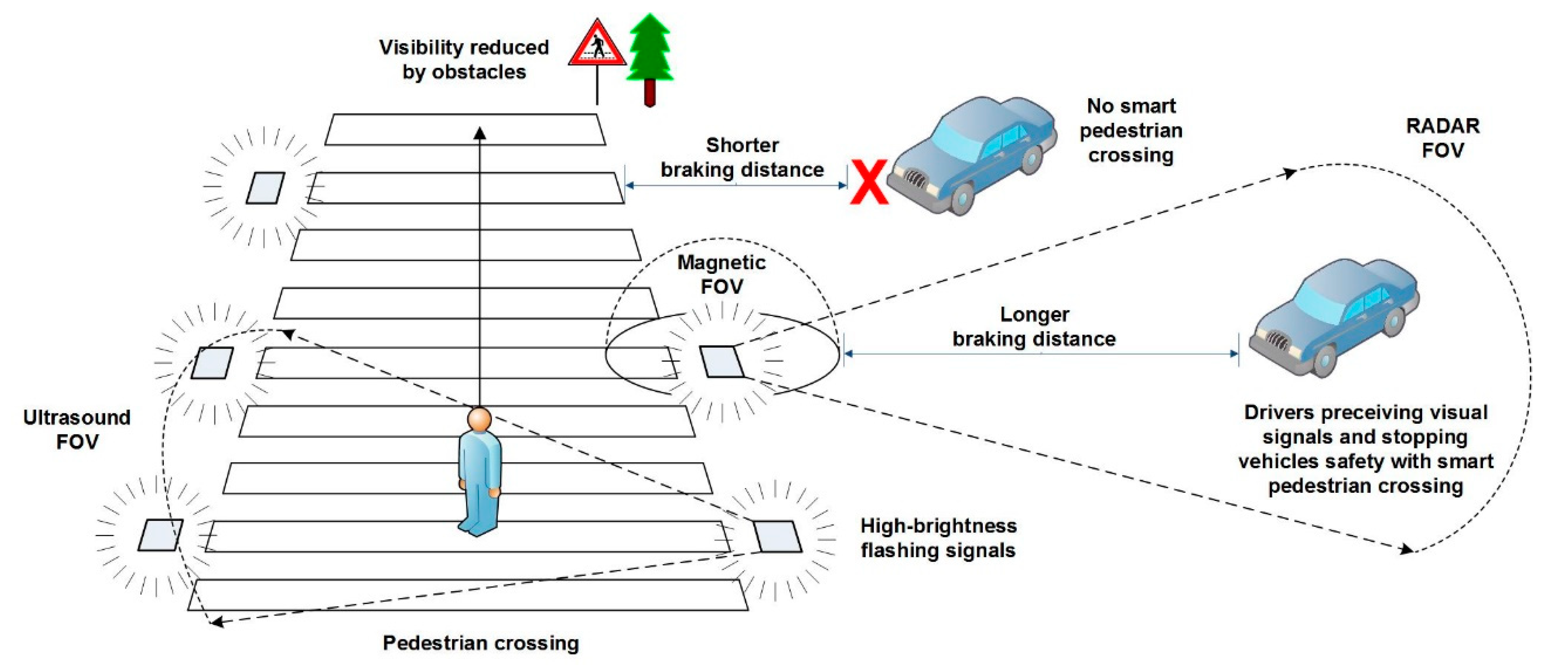 Visibility reduced by obstacles

Shorter braking distance

No smart pedestrian crossing

RADAR FOV

Magnetic FOV

Longer braking distance

Ultrasound FOV

Drivers preceiving visual signals and stopping vehicles safety with smart pedestrian crossing

High-brightness flashing signals

Pedestrian crossing