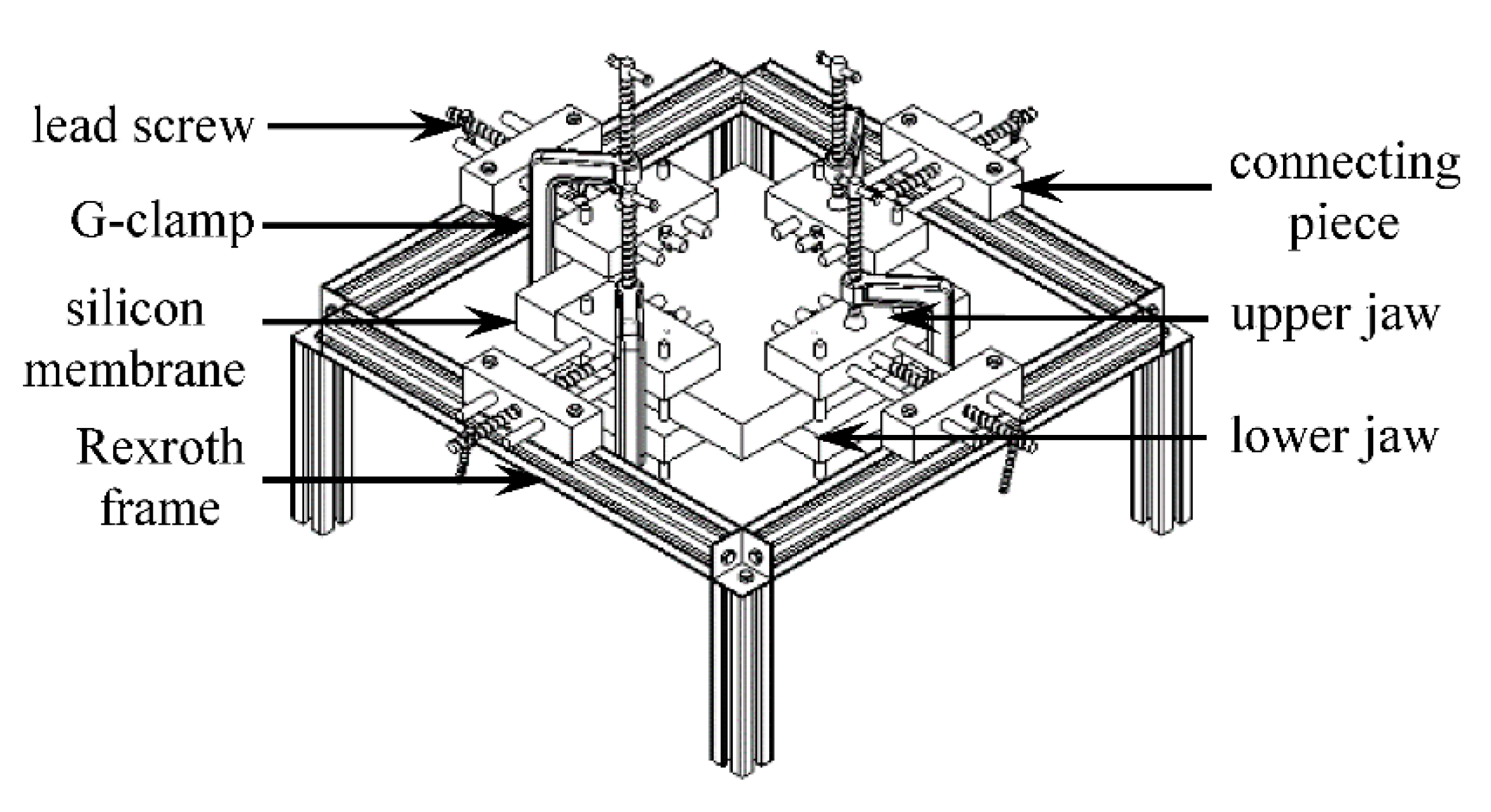 lead screw
G-clamp
silicon membrane
Rexroth frame
connecting piece
upper jaw
lower jaw