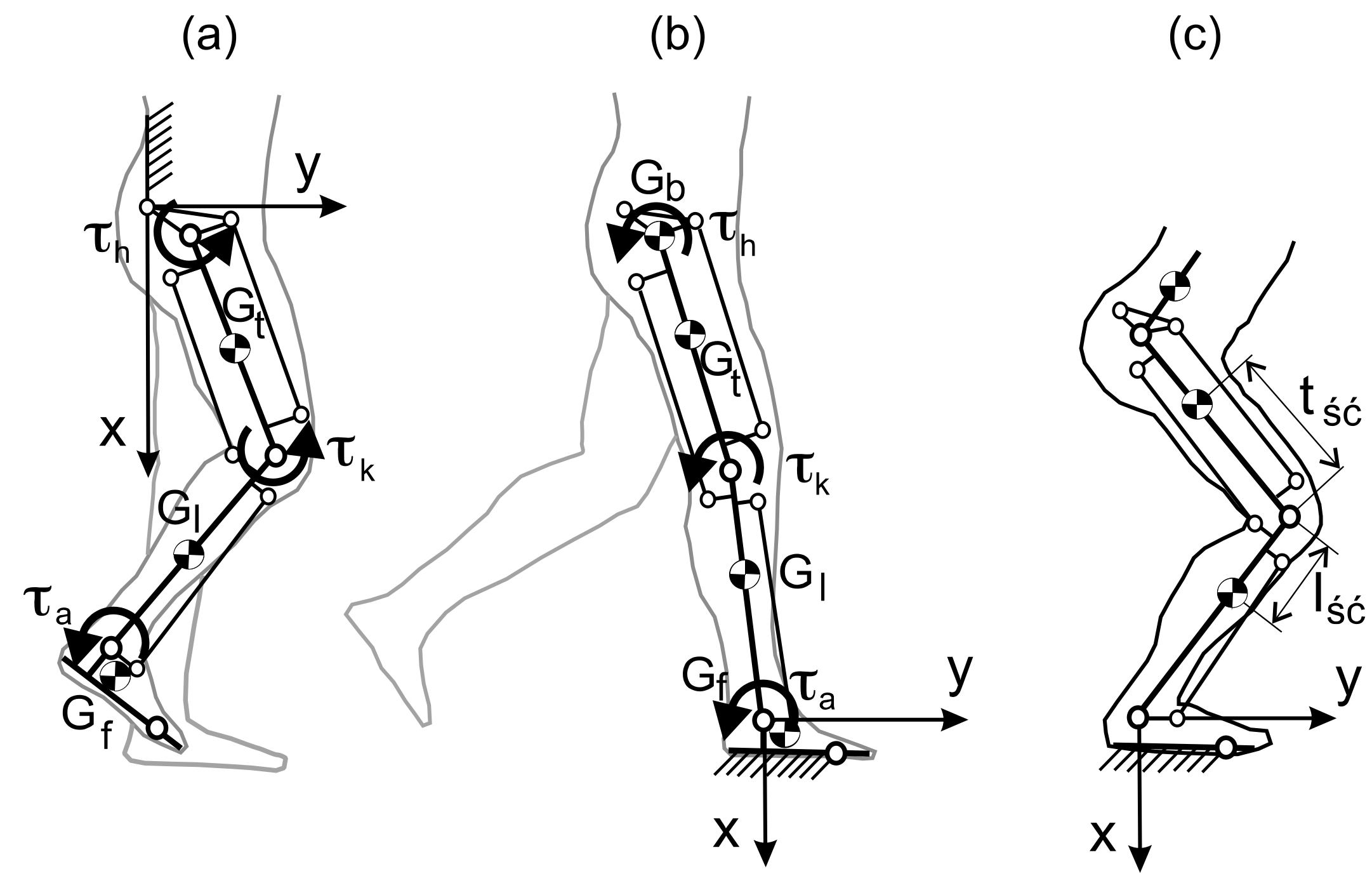 (a)

y

$\tau_h$

$G_t$

x

$\tau_k$

$G_l$

$\tau_a$

$G_f$

(b)

$G_b$

$\tau_h$

$G_t$

$\tau_k$

$G_l$

$G_f$

$\tau_a$

y

x

(c)

$t_{ść}$

$l_{ść}$

y

x