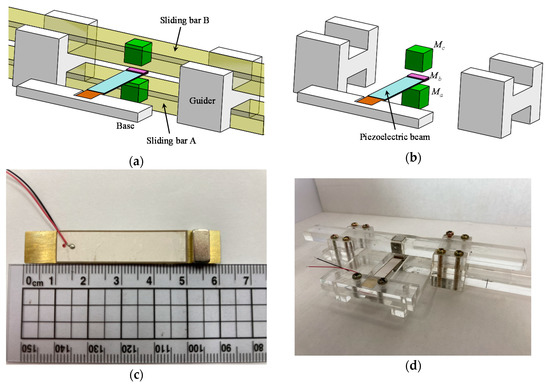 Sliding bar B

Guider

Base

Sliding bar A

(a)

$M_c$

$M_b$

$M_a$

Piezoelectric beam

(b)

0cm 1 2 3 4 5 6 7

150 140 130 120 110 100 90 80

(c)

(d)