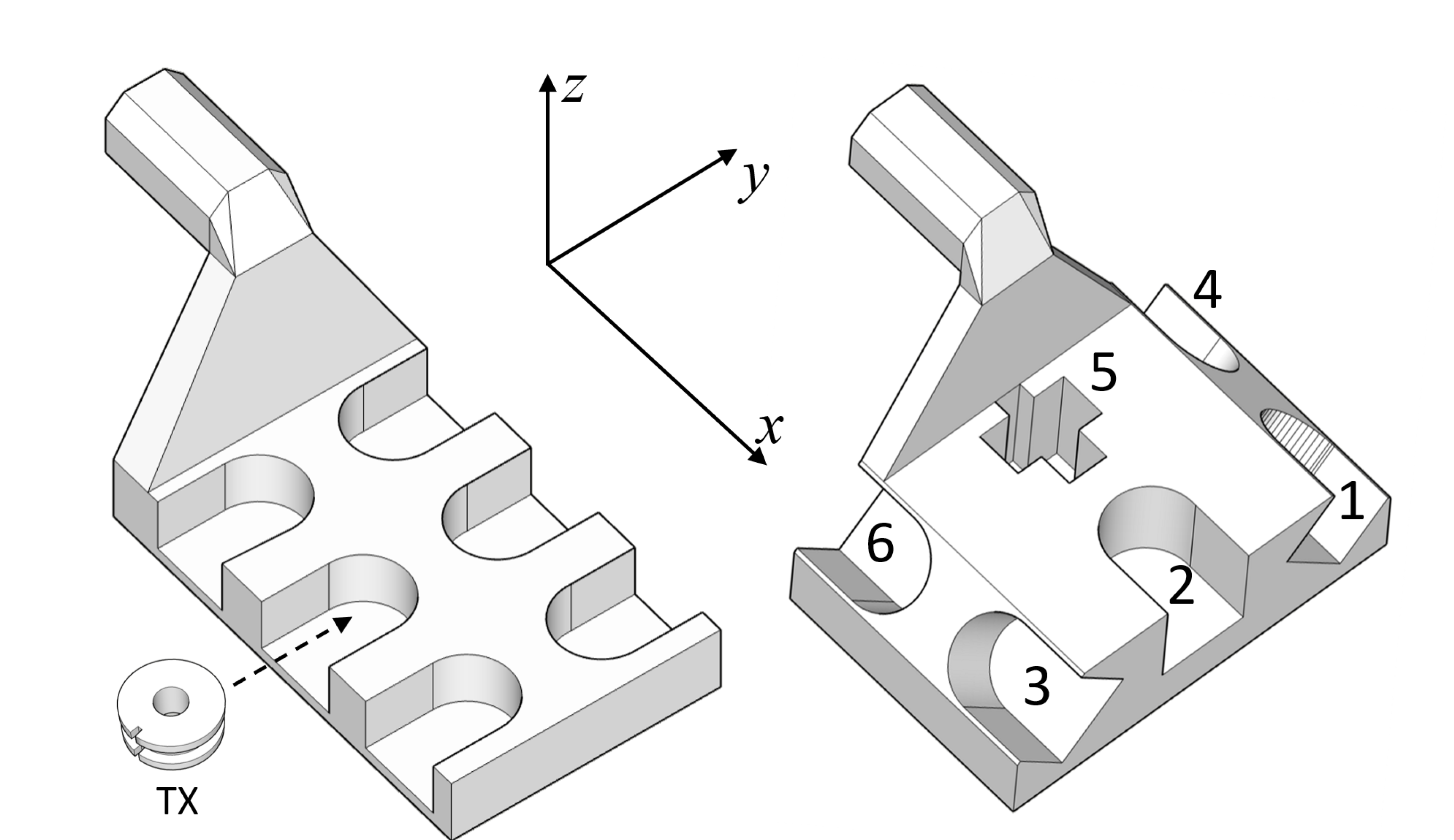 $z$

$y$

$x$

TX

4

5

1

6

2

3