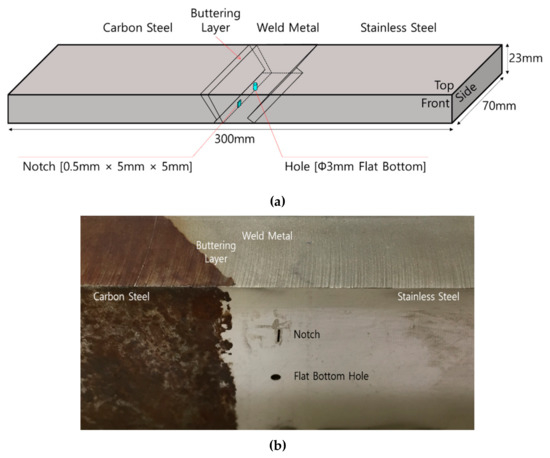 Carbon Steel

Buttering Layer

Weld Metal

Stainless Steel

23mm

Top

Side

Front

70mm

300mm

Notch [0.5mm × 5mm × 5mm]

Hole [Φ3mm Flat Bottom]

(a)

Weld Metal

Buttering Layer

Carbon Steel

Stainless Steel

Notch

Flat Bottom Hole

(b)