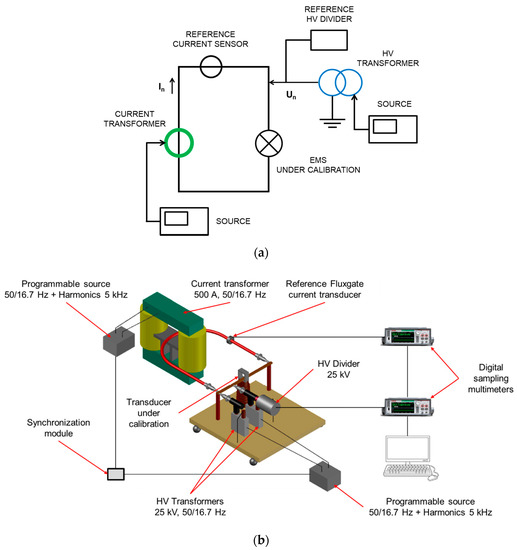 REFERENCE HV DIVIDER

REFERENCE CURRENT SENSOR

HV TRANSFORMER

$I_n$

$U_n$

SOURCE

CURRENT TRANSFORMER

EMS UNDER CALIBRATION

SOURCE

(a)

Programmable source 50/16.7 Hz + Harmonics 5 kHz

Current transformer 500 A, 50/16.7 Hz

Reference Fluxgate current transducer

HV Divider 25 kV

Digital sampling multimeters

Transducer under calibration

Synchronization module

HV Transformers 25 kV, 50/16.7 Hz

Programmable source 50/16.7 Hz + Harmonics 5 kHz

(b)