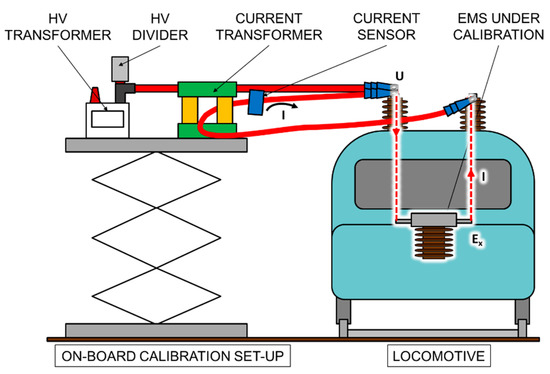 HV TRANSFORMER

HV DIVIDER

CURRENT TRANSFORMER

CURRENT SENSOR

EMS UNDER CALIBRATION

U

I

I

$E_x$

ON-BOARD CALIBRATION SET-UP

LOCOMOTIVE