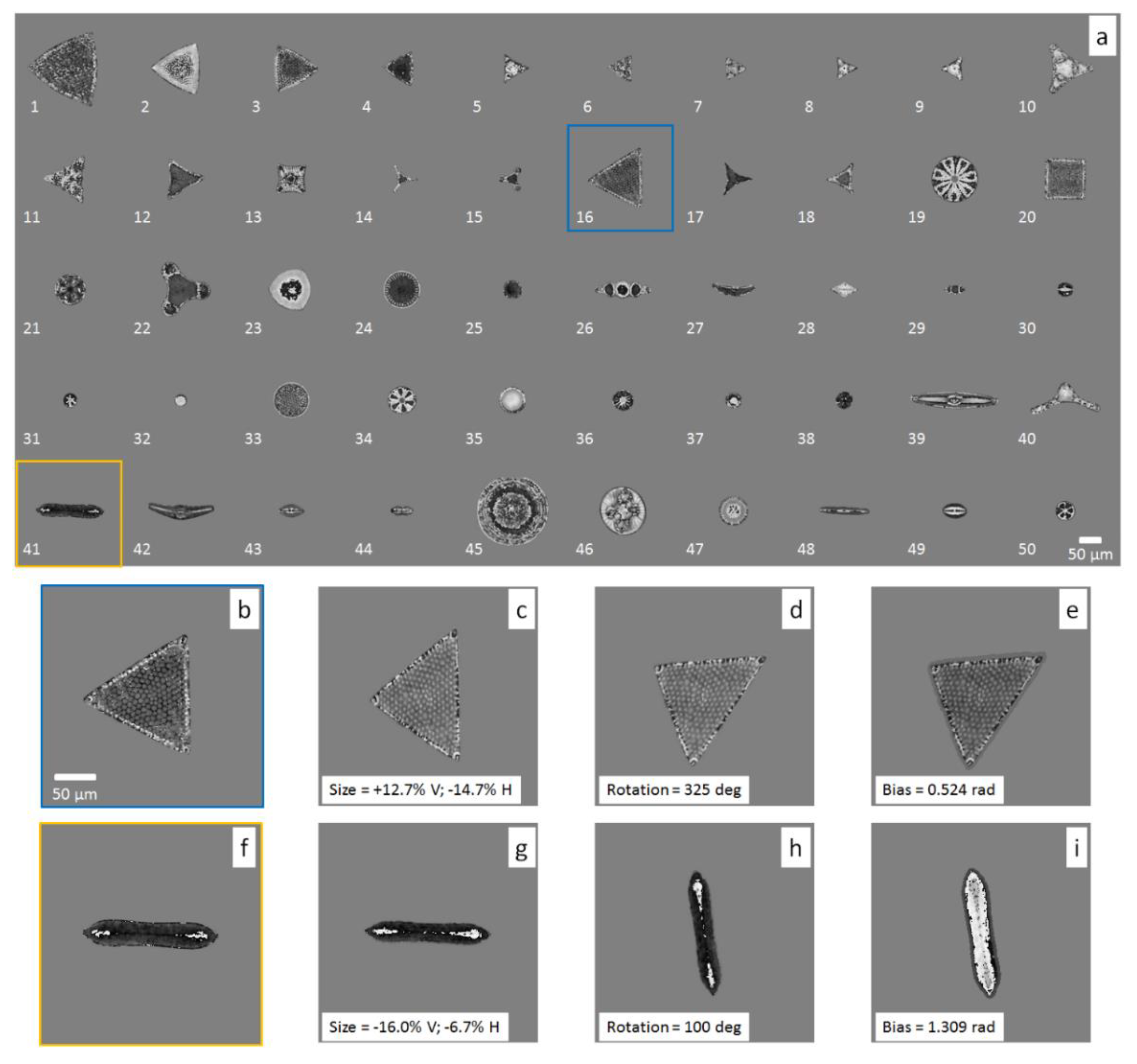 a

1 2 3 4 5 6 7 8 9 10

11 12 13 14 15 16 17 18 19 20

21 22 23 24 25 26 27 28 29 30

31 32 33 34 35 36 37 38 39 40

41 42 43 44 45 46 47 48 49 50

50 μm

b

50 μm

c

Size = +12.7% V; -14.7% H

d

Rotation = 325 deg

e

Bias = 0.524 rad

f

g

Size = -16.0% V; -6.7% H

h

Rotation = 100 deg

i

Bias = 1.309 rad