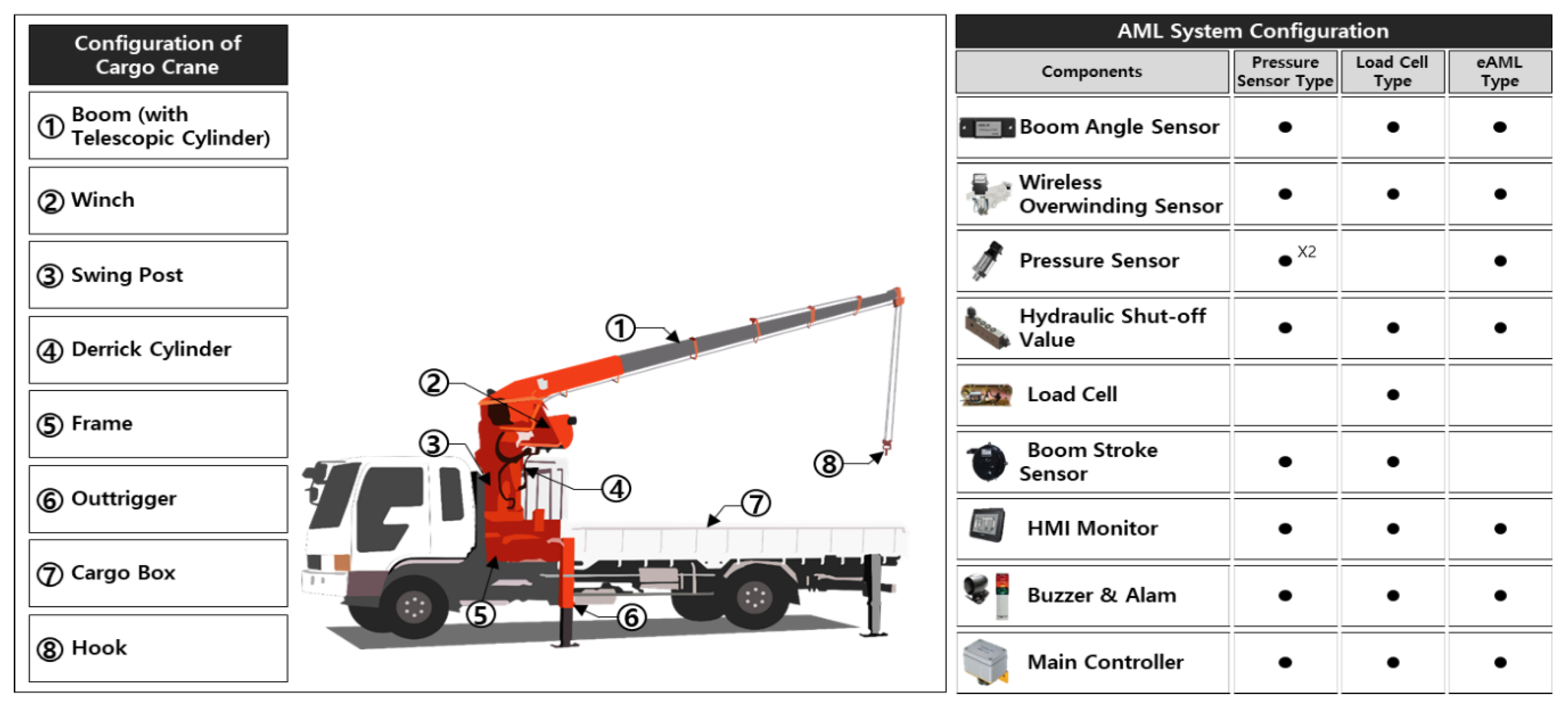 Configuration of Cargo Crane

① Boom (with Telescopic Cylinder)

② Winch

③ Swing Post

④ Derrick Cylinder

⑤ Frame

⑥ Outtrigger

⑦ Cargo Box

⑧ Hook

①
②
③
④
⑤
⑥
⑦
⑧

AML System Configuration

| Components | Pressure Sensor Type | Load Cell Type | eAML Type |
|---|---|---|---|
| Boom Angle Sensor | ● | ● | ● |
| Wireless Overwinding Sensor | ● | ● | ● |
| Pressure Sensor | ● X2 | | ● |
| Hydraulic Shut-off Value | ● | ● | ● |
| Load Cell | | ● | |
| Boom Stroke Sensor | ● | ● | |
| HMI Monitor | ● | ● | ● |
| Buzzer & Alam | ● | ● | ● |
| Main Controller | ● | ● | ● |