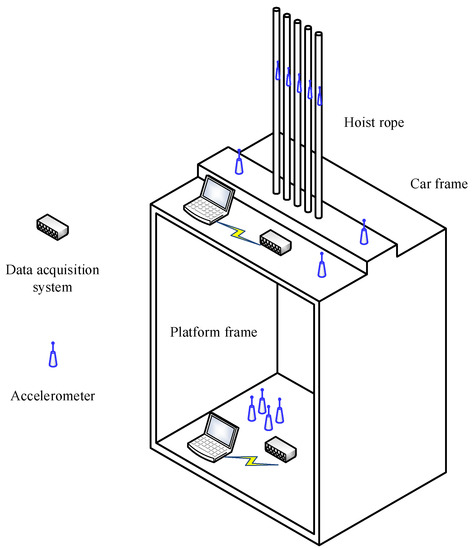 Hoist rope

Car frame

Data acquisition system

Platform frame

Accelerometer