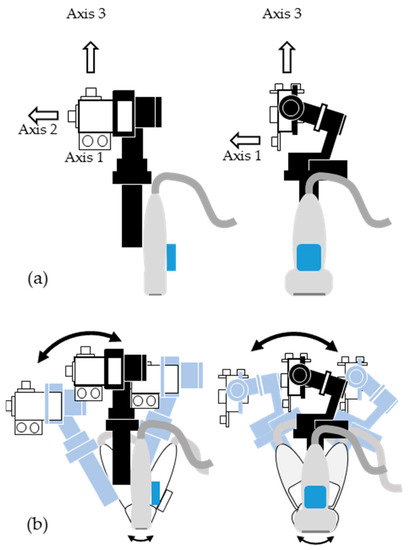 Axis 3

Axis 2

Axis 1

Axis 3

Axis 1

(a)

(b)