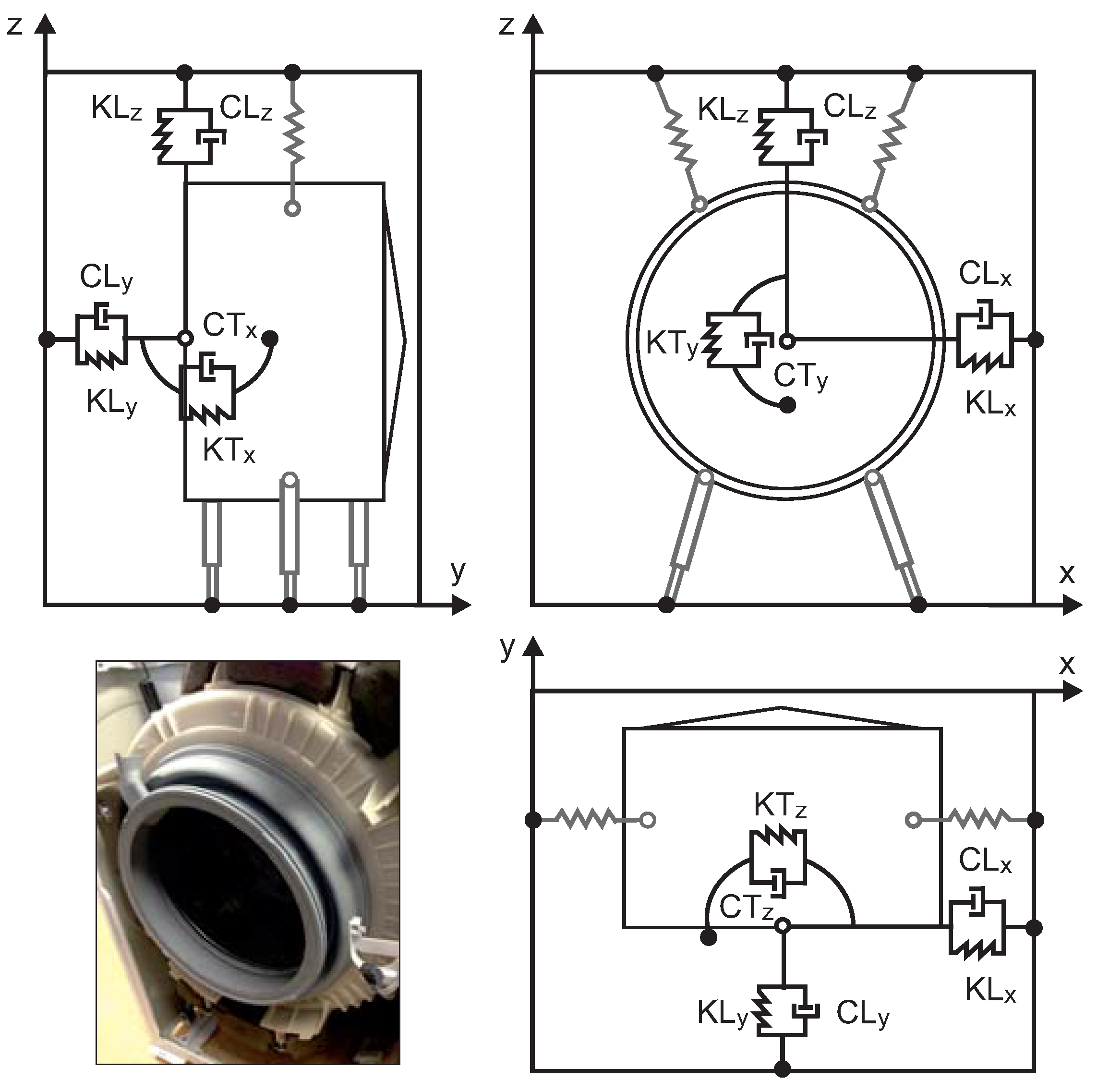 z

$KL_z$ $CL_z$

$CL_y$

$CT_x$

$KL_y$

$KT_x$

y

z

$KL_z$ $CL_z$

$CL_x$

$KT_y$

$CT_y$

$KL_x$

x

y

x

$KT_z$

$CL_x$

$CT_z$

$KL_x$

$KL_y$ $CL_y$