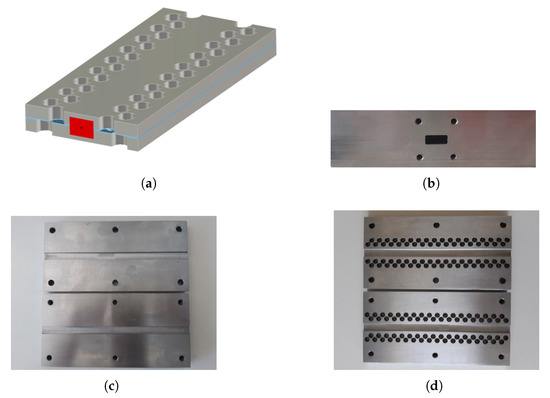 (a)

(b)

(c)

(d)