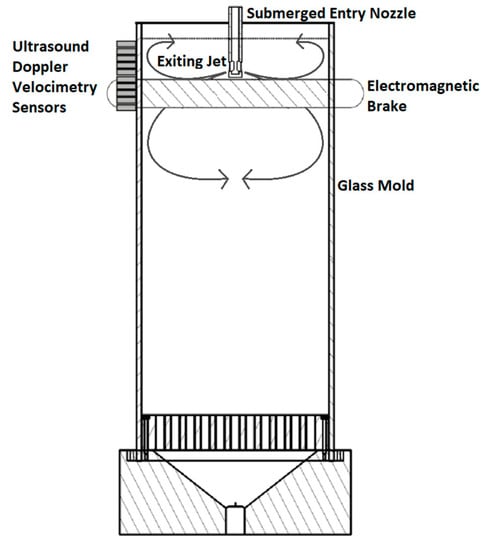 Submerged Entry Nozzle

Ultrasound Doppler Velocimetry Sensors

Exiting Jet

Electromagnetic Brake

Glass Mold