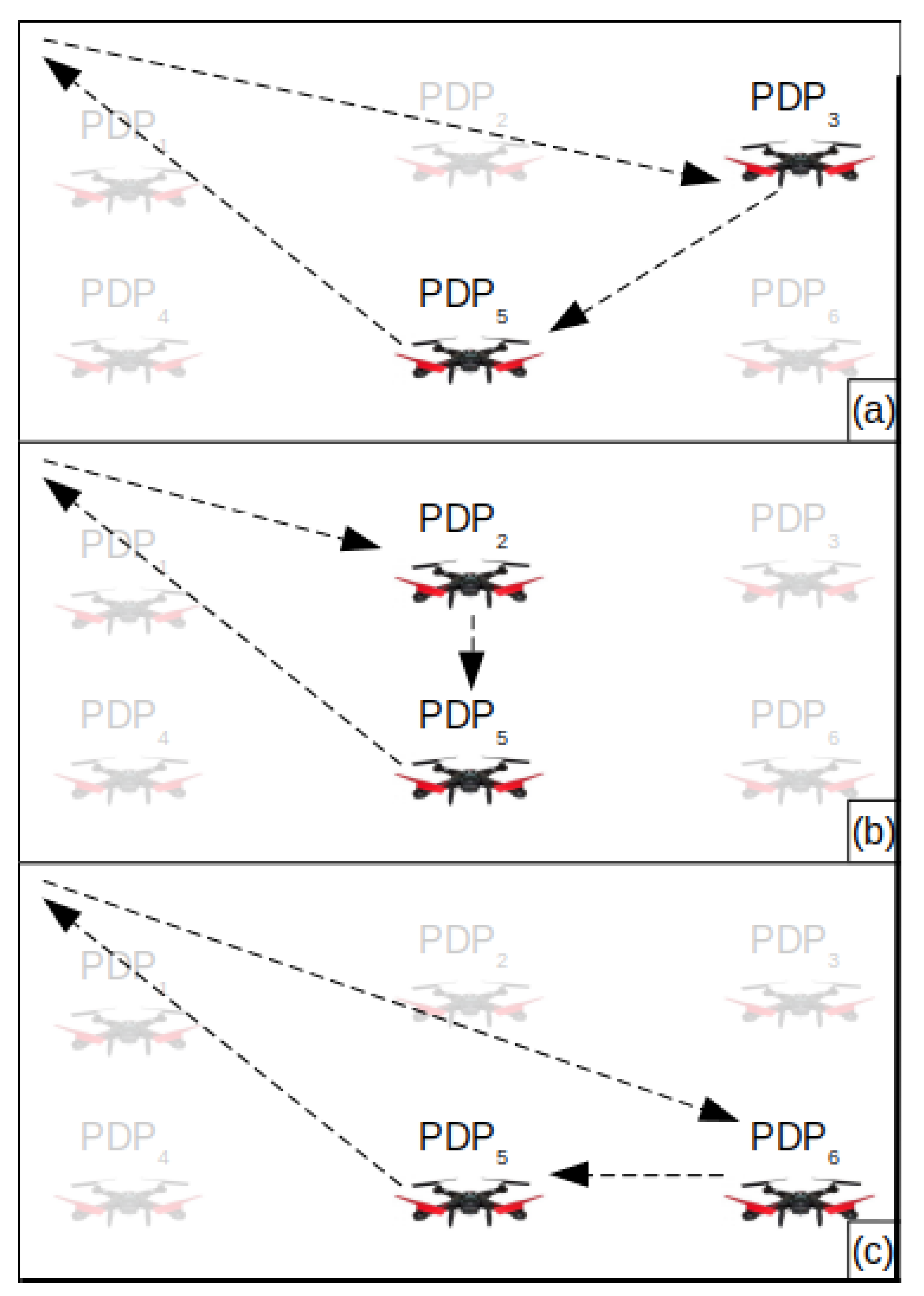 $PDP_1$ $PDP_2$ $PDP_3$

$PDP_4$ $PDP_5$ $PDP_6$

(a)

$PDP_1$ $PDP_2$ $PDP_3$

$PDP_4$ $PDP_5$ $PDP_6$

(b)

$PDP_1$ $PDP_2$ $PDP_3$

$PDP_4$ $PDP_5$ $PDP_6$

(c)