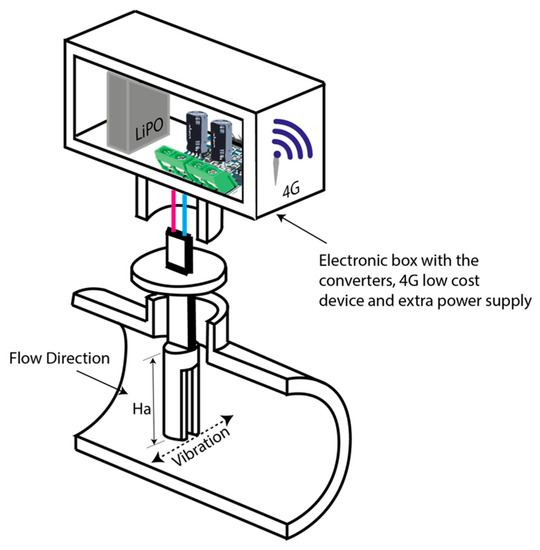 LiPO

4G

Electronic box with the converters, 4G low cost device and extra power supply

Flow Direction

Ha

Vibration