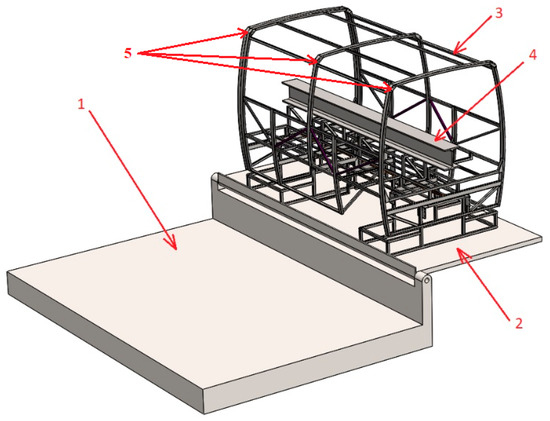 5
3
4
1
2