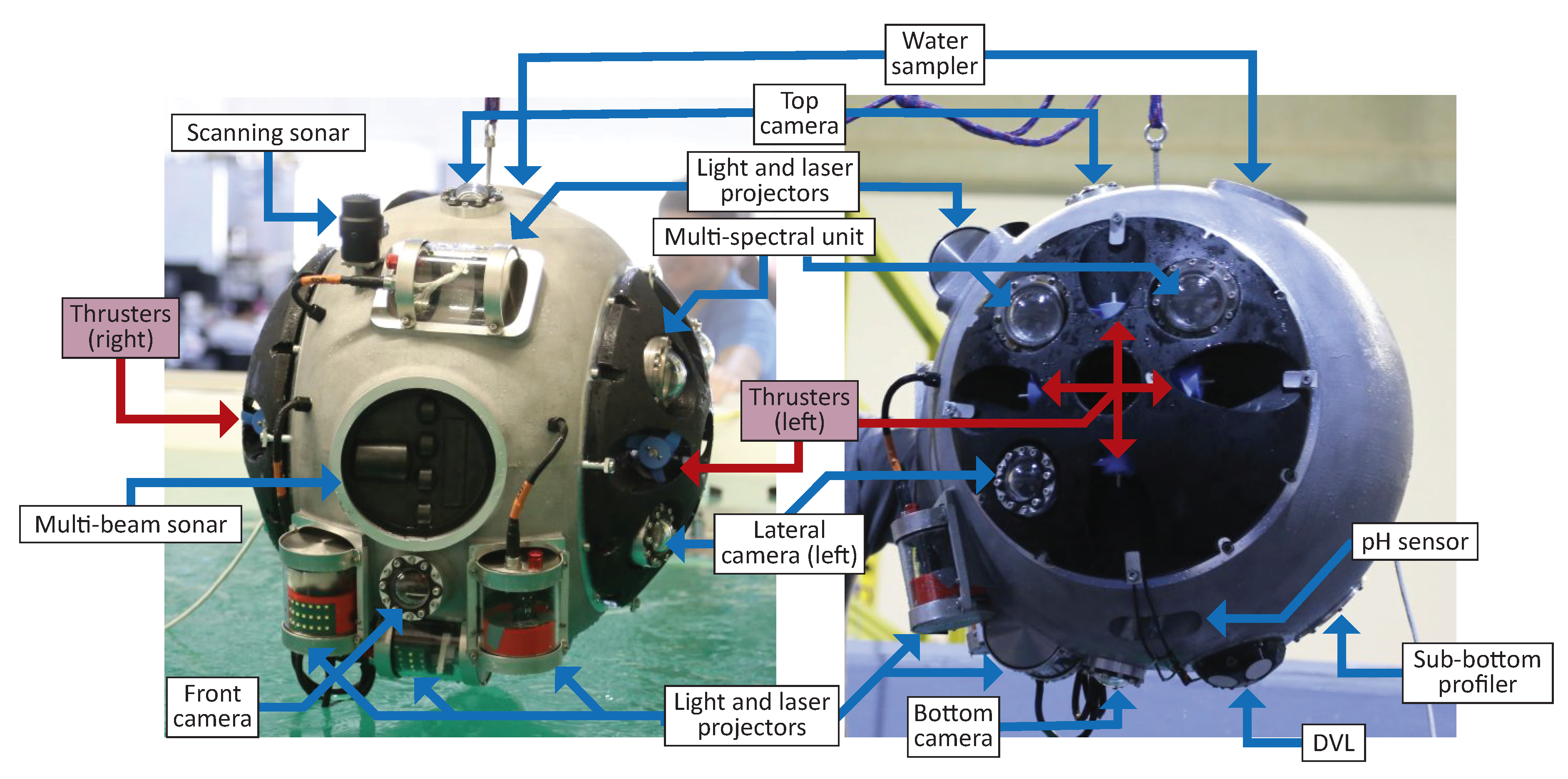 Water sampler

Top camera

Scanning sonar

Light and laser projectors

Multi-spectral unit

Thrusters (right)

Thrusters (left)

Multi-beam sonar

Lateral camera (left)

pH sensor

Sub-bottom profiler

Front camera

Light and laser projectors

Bottom camera

DVL