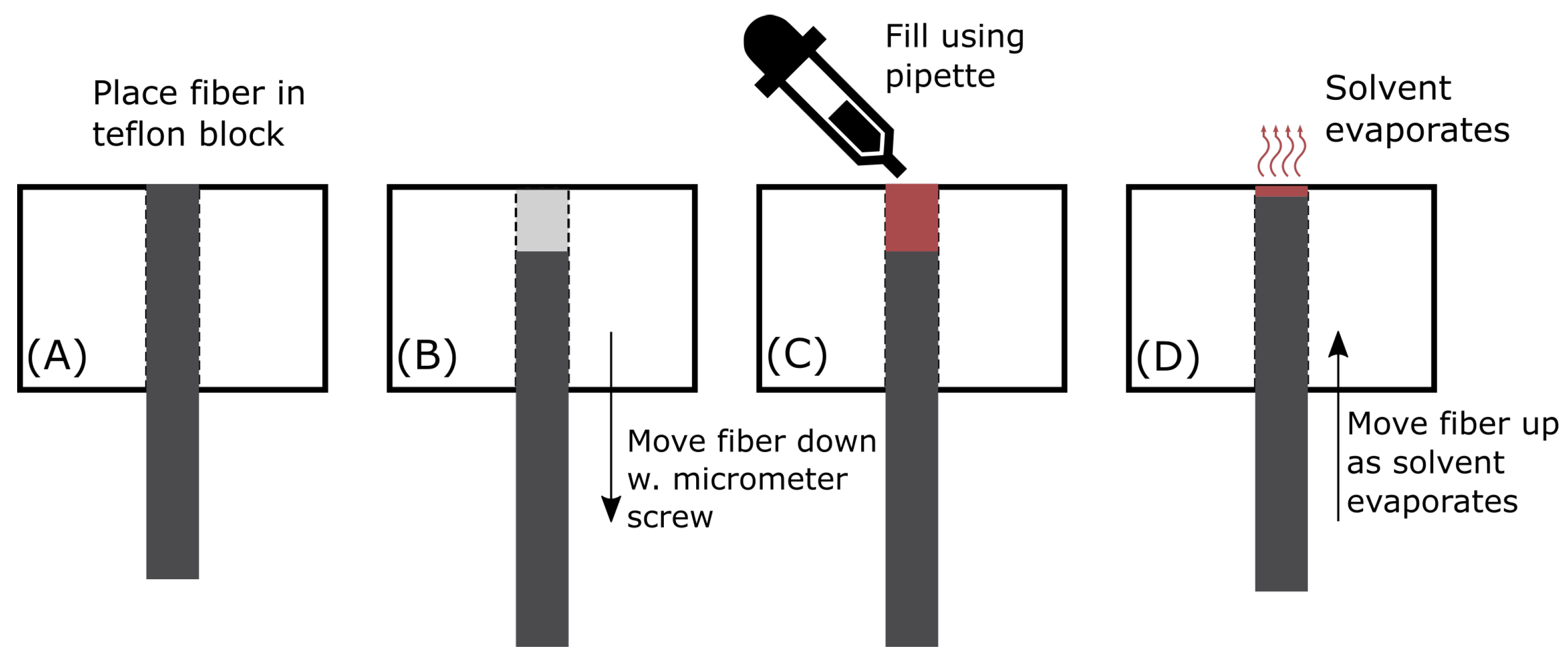 Place fiber in teflon block

(A)

(B)

Move fiber down w. micrometer screw

Fill using pipette

(C)

Solvent evaporates

(D)

Move fiber up as solvent evaporates