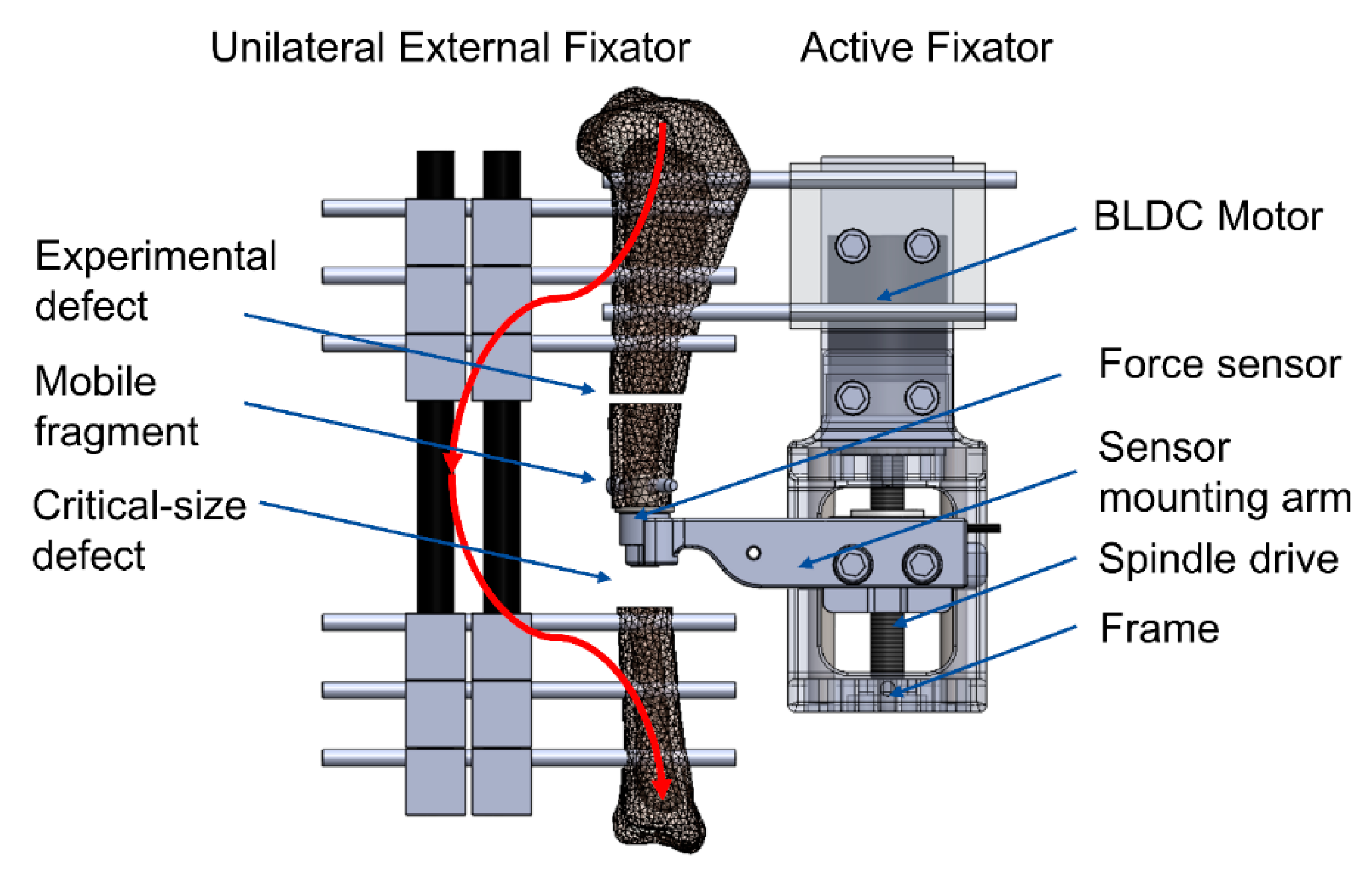 Unilateral External Fixator

Active Fixator

Experimental defect

Mobile fragment

Critical-size defect

BLDC Motor

Force sensor

Sensor mounting arm

Spindle drive

Frame