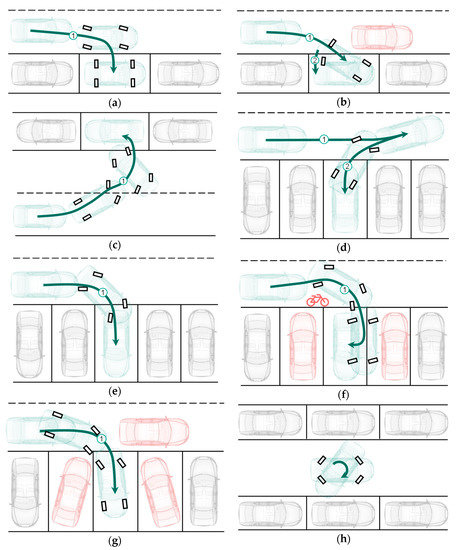 1

(a)

1
2

(b)

1

(c)

1
2

(d)

1

(e)

1

(f)

1

(g)

(h)