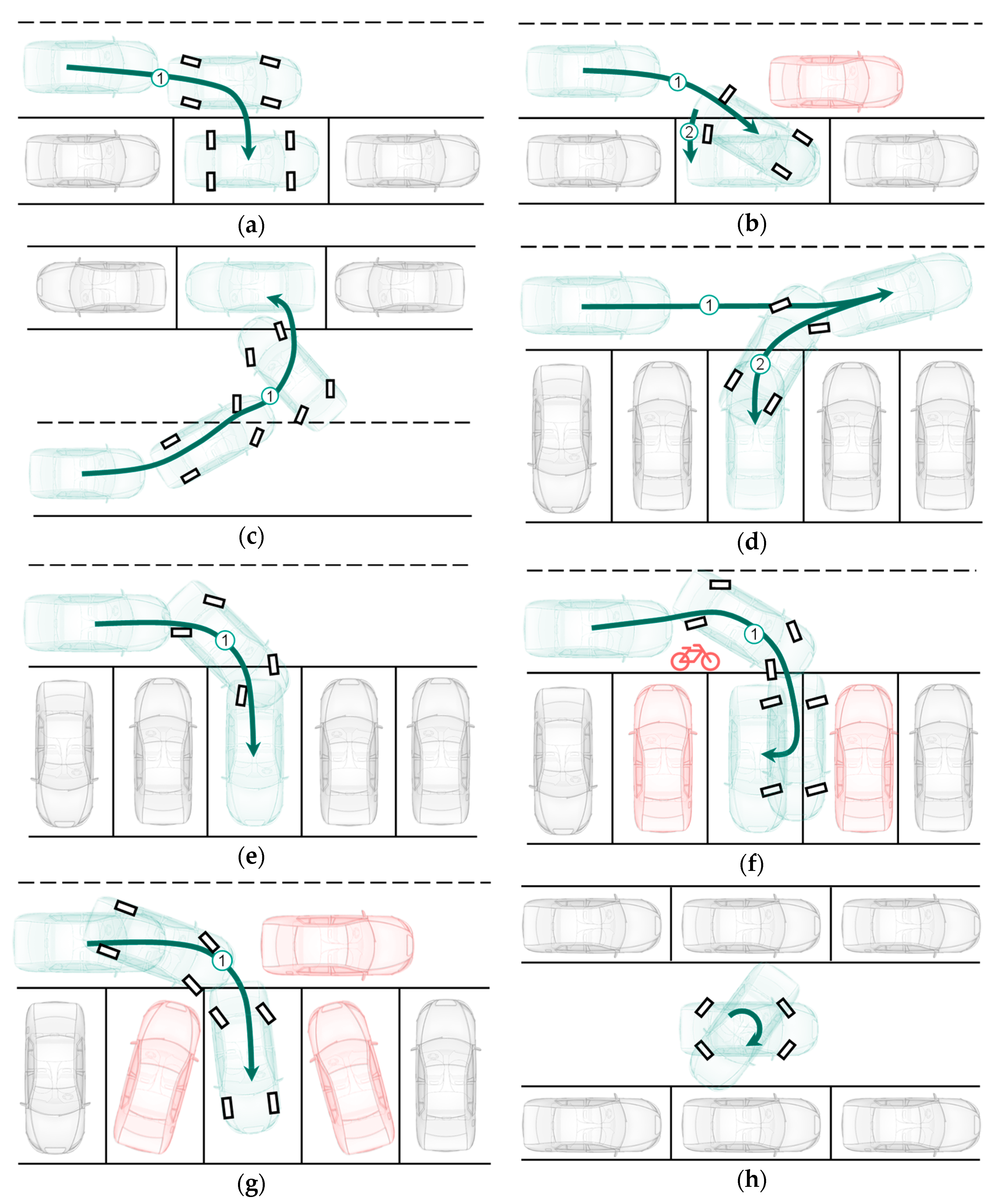 1

(a)

1

2

(b)

1

(c)

1

2

(d)

1

(e)

1

(f)

1

(g)

(h)