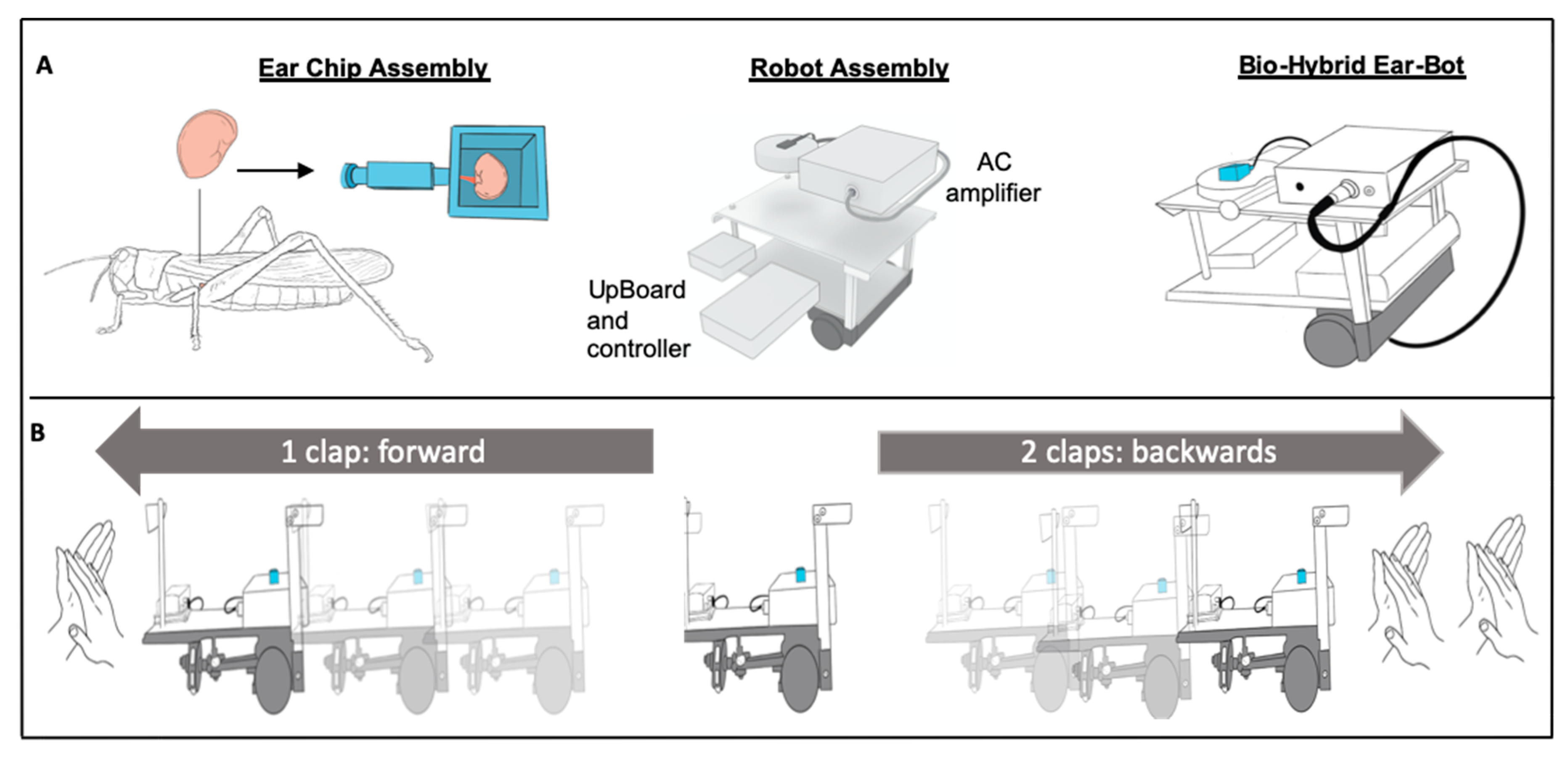 A

Ear Chip Assembly

Robot Assembly

Bio-Hybrid Ear-Bot

AC amplifier

UpBoard and controller

B

1 clap: forward

2 claps: backwards