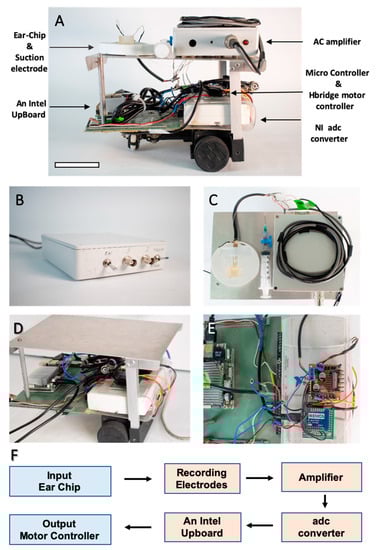 A

Ear-Chip & Suction electrode

An Intel UpBoard

AC amplifier

Micro Controller & Hbridge motor controller

NI adc converter

B

C

D

E

F

Input Ear Chip

Recording Electrodes

Amplifier

adc converter

An Intel Upboard

Output Motor Controller