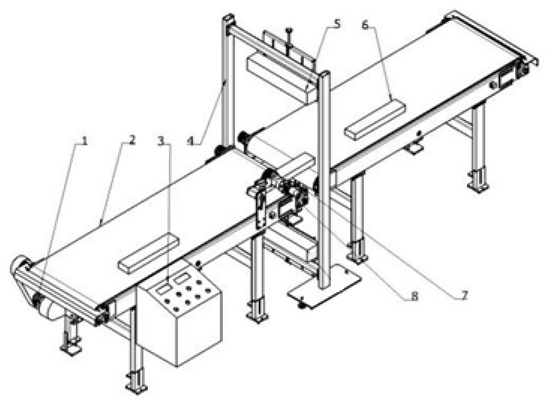 5
6
1
2
3
4
8
7