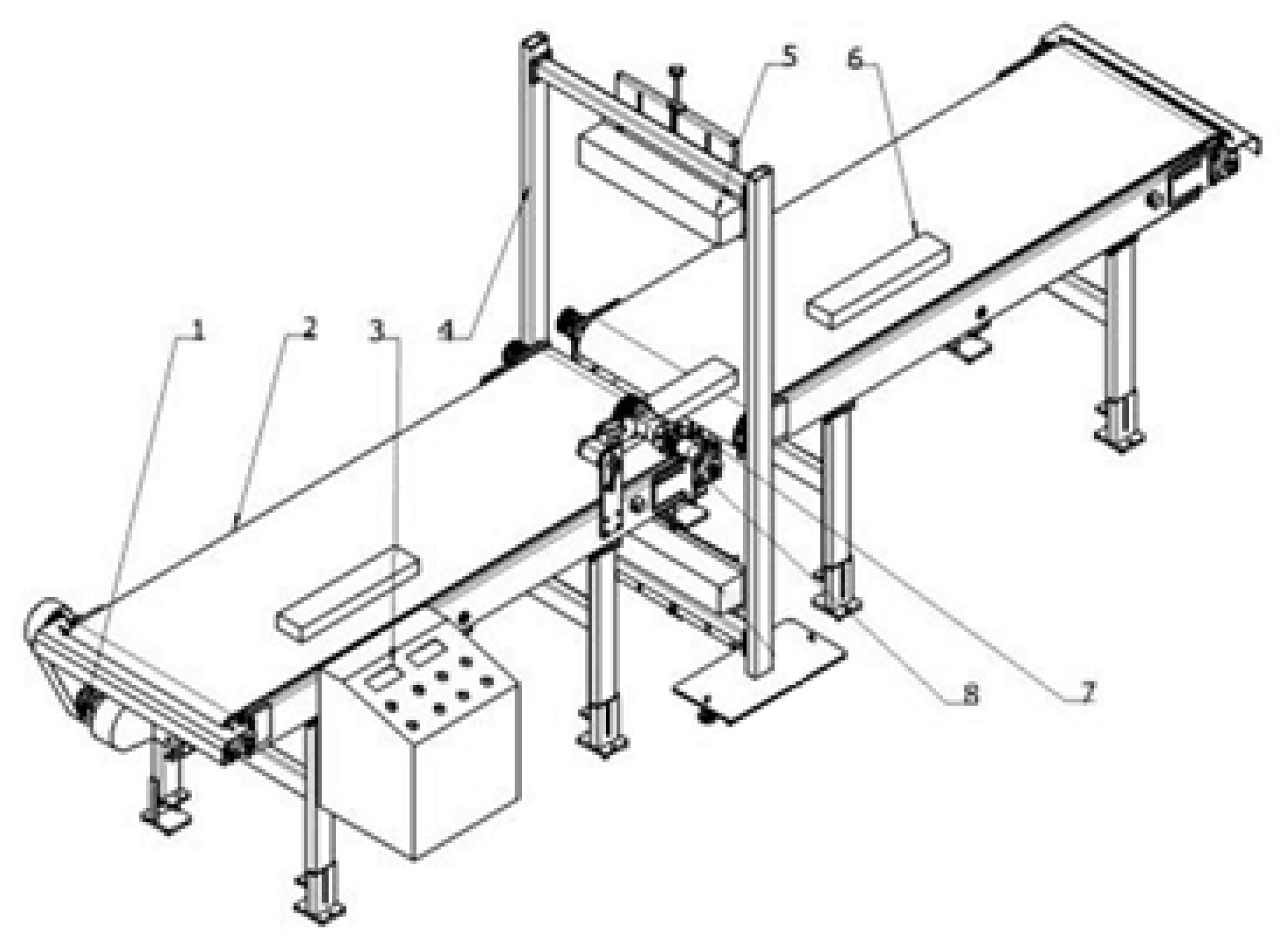 5
6
1
2
3
4
8
7