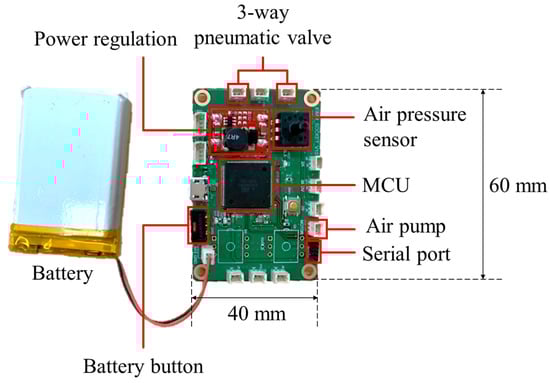 3-way pneumatic valve

Power regulation

Air pressure sensor

MCU

60 mm

Air pump

Serial port

Battery

40 mm

Battery button