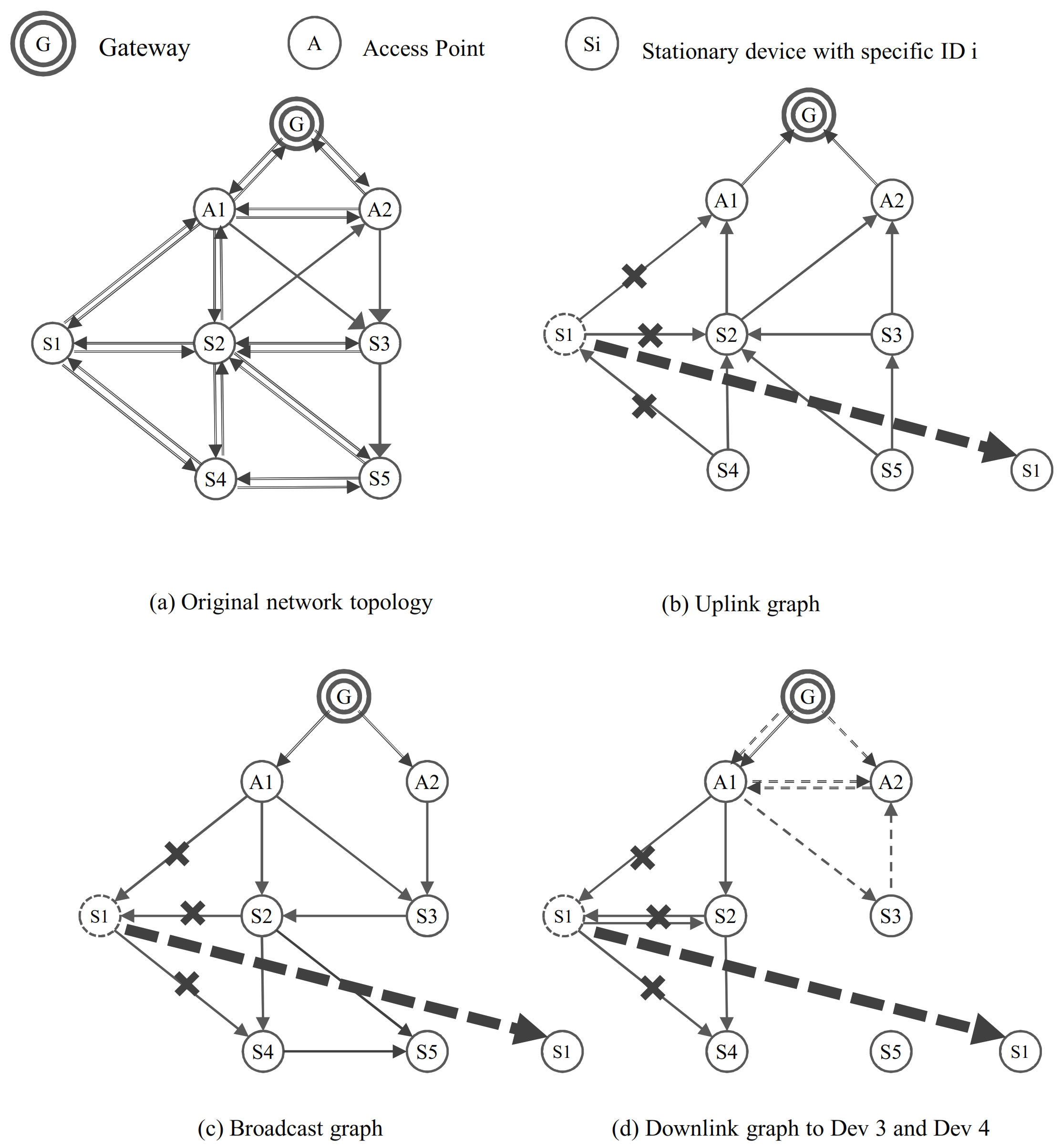 G Gateway

A Access Point

Si Stationary device with specific ID i

G

A1 A2

S1 S2 S3

S4 S5

(a) Original network topology

G

A1 A2

S1 S2 S3

S4 S5 S1

(b) Uplink graph

G

A1 A2

S1 S2 S3

S4 S5 S1

(c) Broadcast graph

G

A1 A2

S1 S2 S3

S4 S5 S1

(d) Downlink graph to Dev 3 and Dev 4