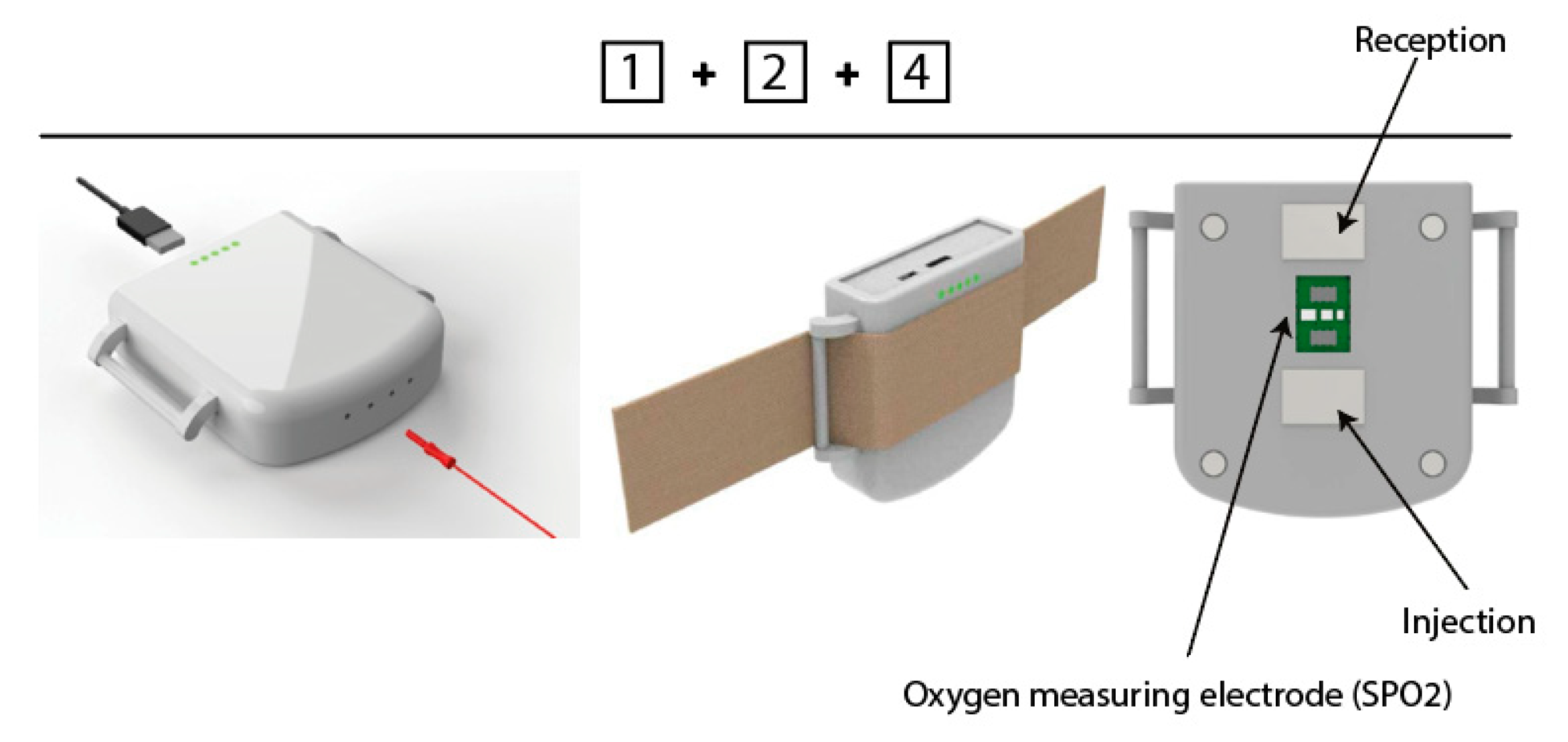 1 + 2 + 4

Reception

Injection

Oxygen measuring electrode (SPO2)