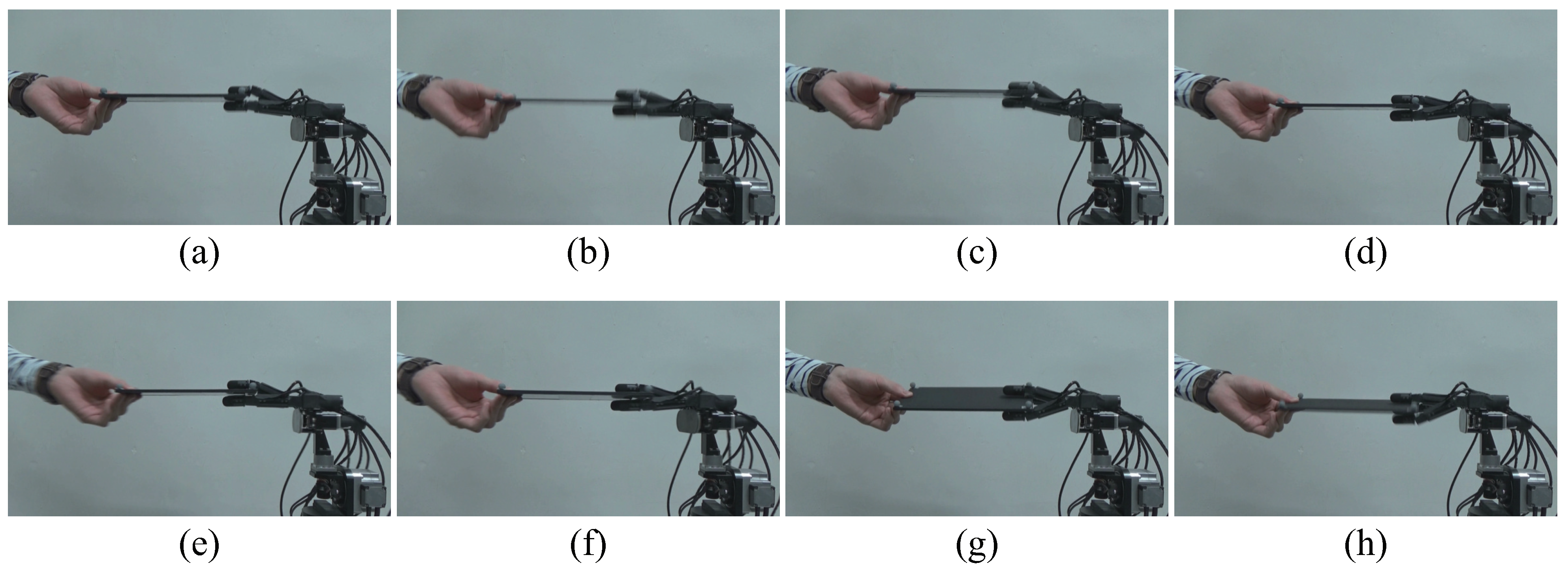 (a)

(b)

(c)

(d)

(e)

(f)

(g)

(h)