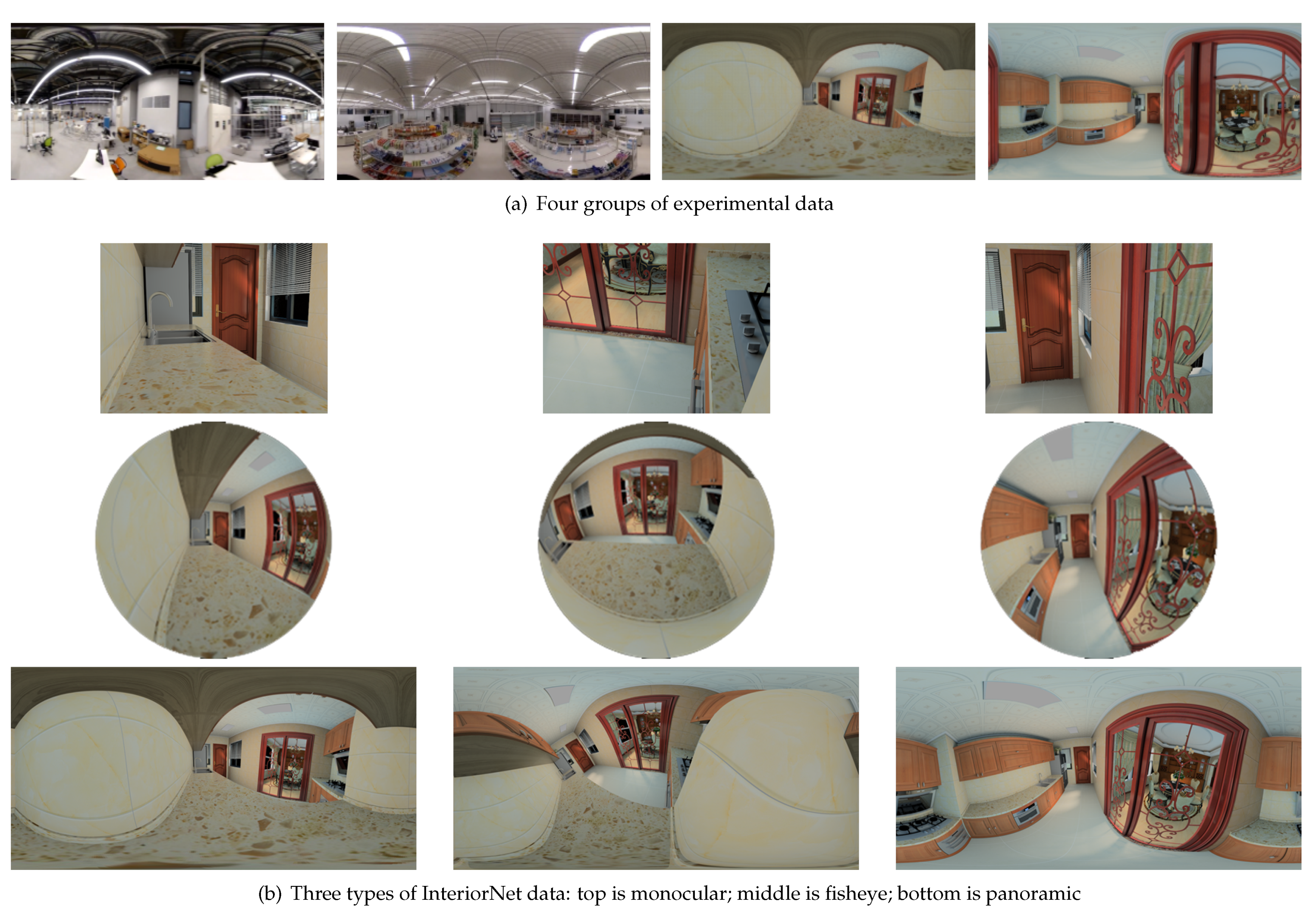 (a) Four groups of experimental data

(b) Three types of InteriorNet data: top is monocular; middle is fisheye; bottom is panoramic