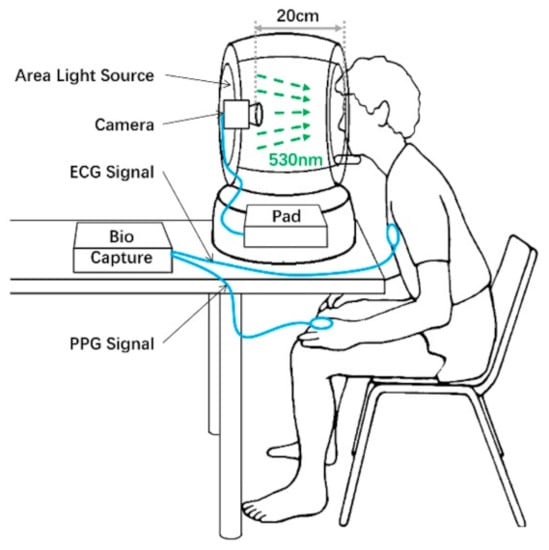 20cm

Area Light Source

Camera

530nm

ECG Signal

Pad

Bio Capture

PPG Signal