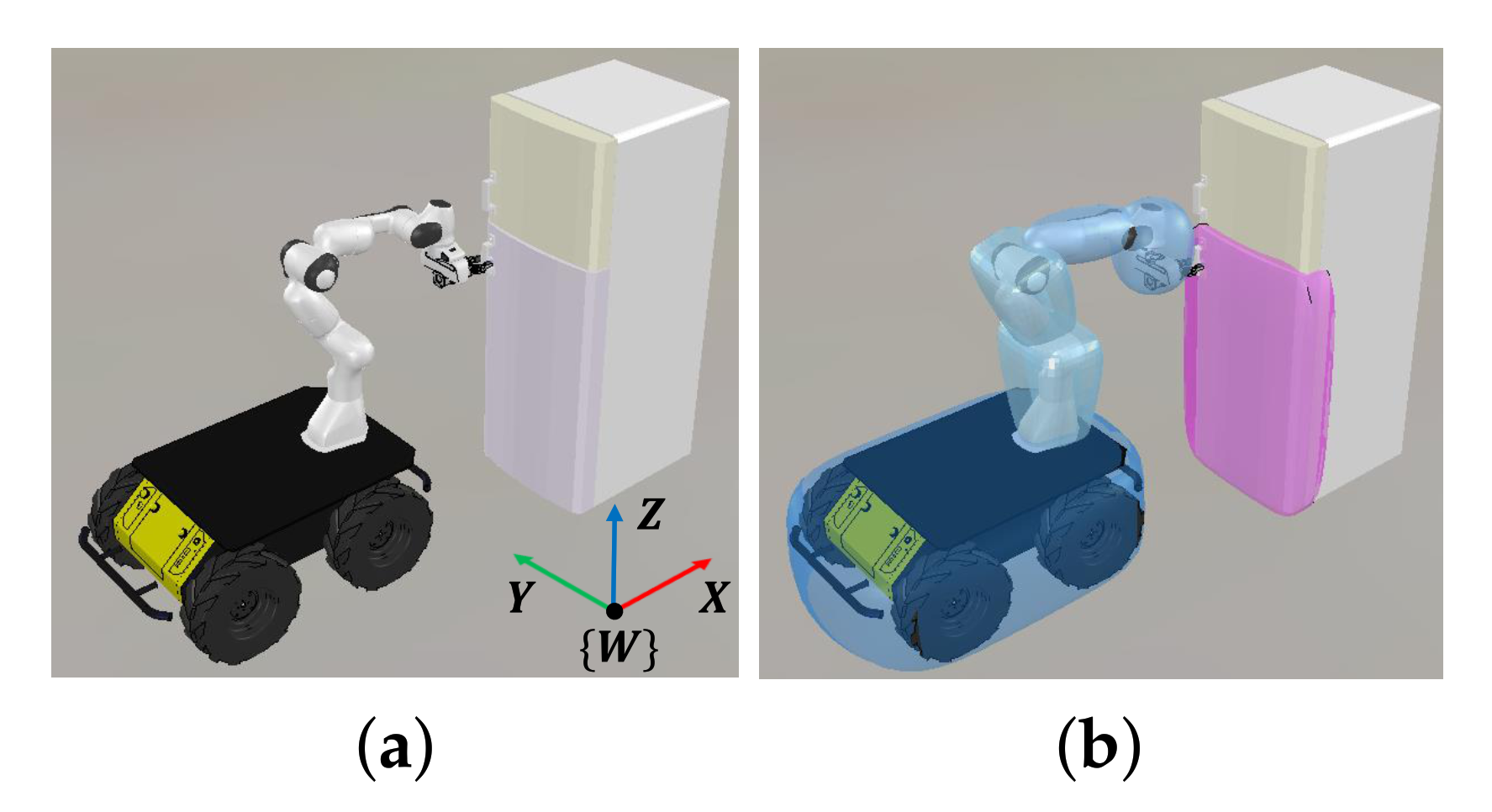 $Z$

$Y$

$X$

$\{W\}$

(a)

(b)