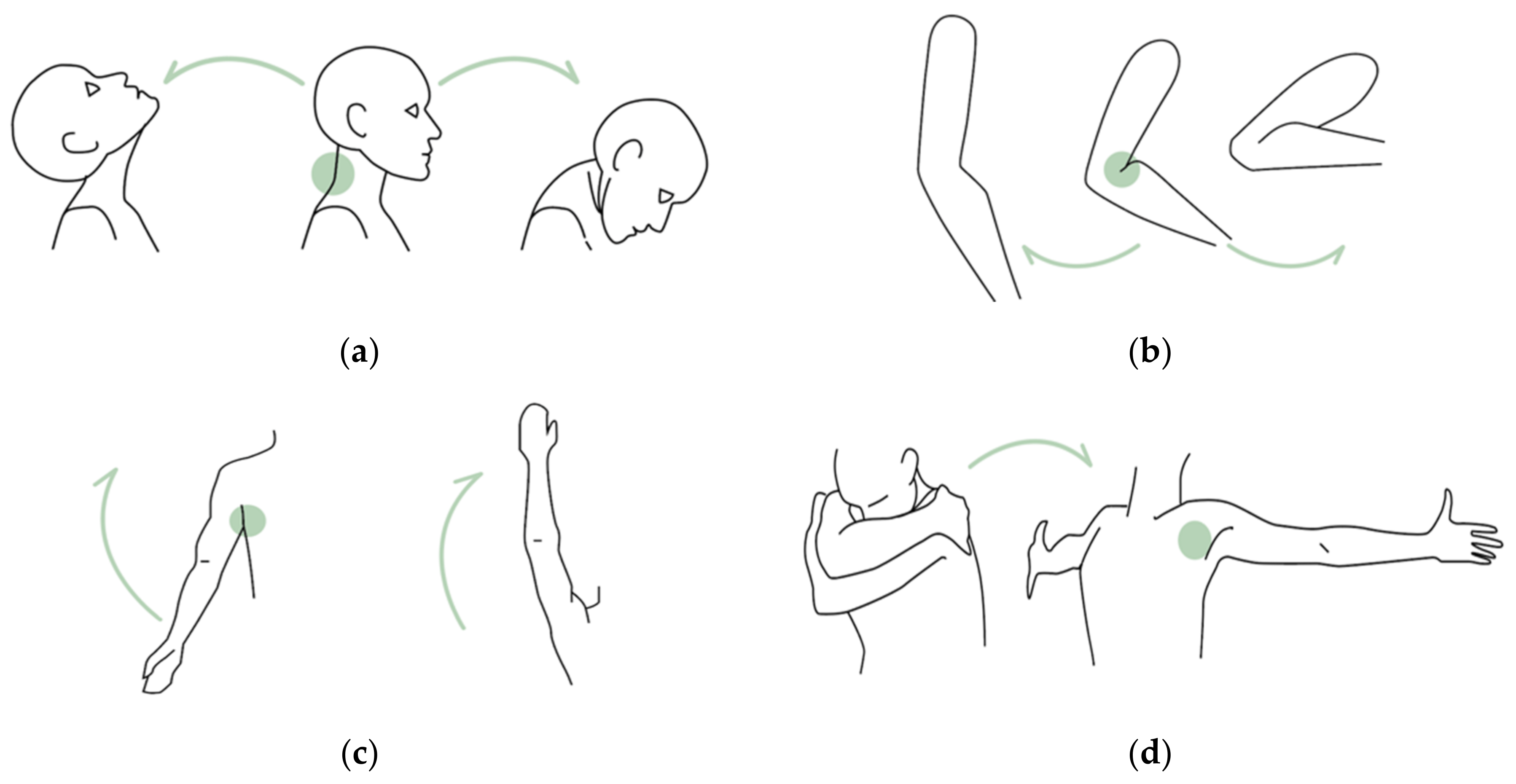 (a)

(b)

(c)

(d)