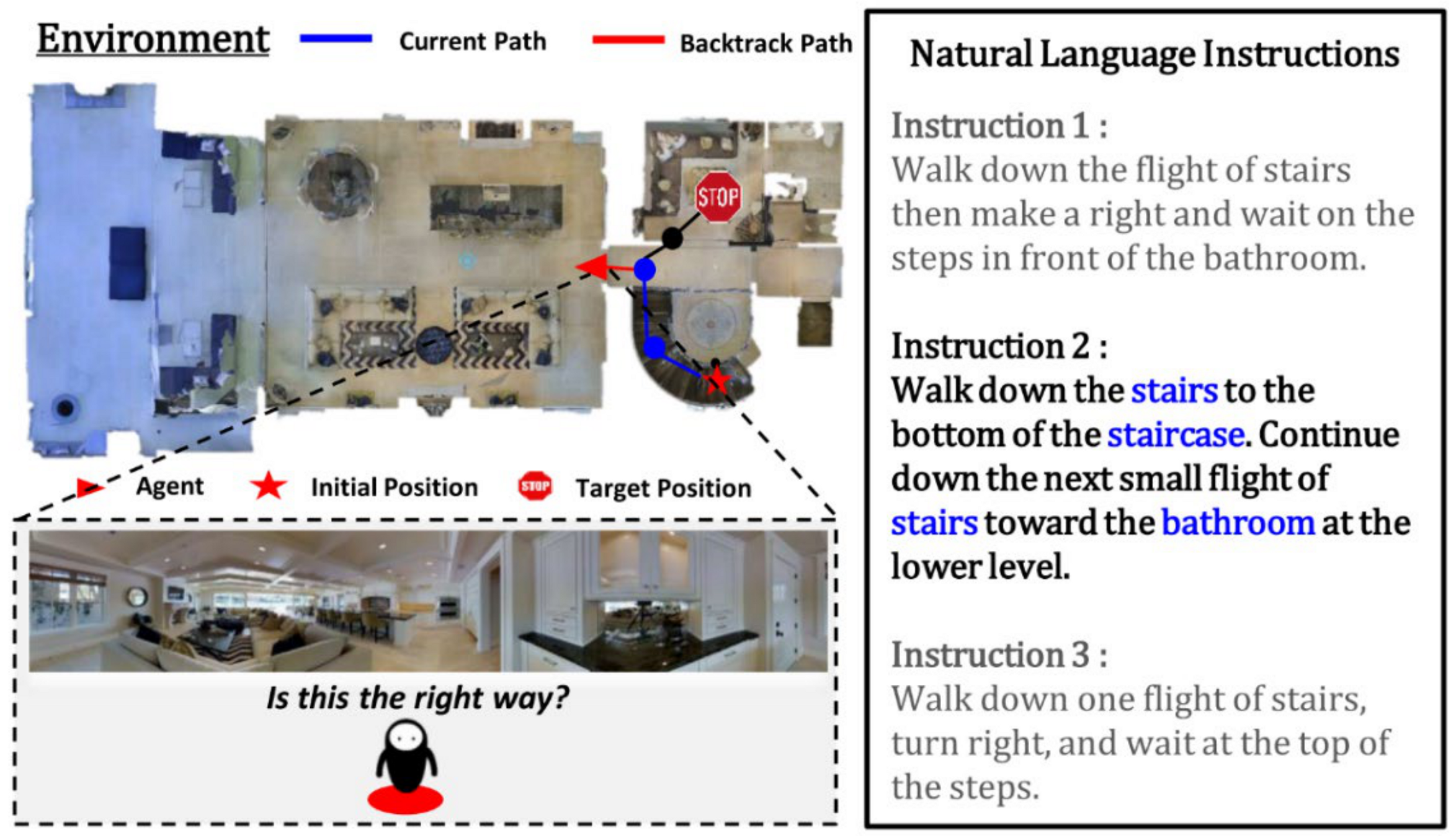 Environment Current Path Backtrack Path

STOP

Agent Initial Position STOP Target Position

Is this the right way?

Natural Language Instructions

Instruction 1 :
Walk down the flight of stairs then make a right and wait on the steps in front of the bathroom.

Instruction 2 :
Walk down the stairs to the bottom of the staircase. Continue down the next small flight of stairs toward the bathroom at the lower level.

Instruction 3 :
Walk down one flight of stairs, turn right, and wait at the top of the steps.