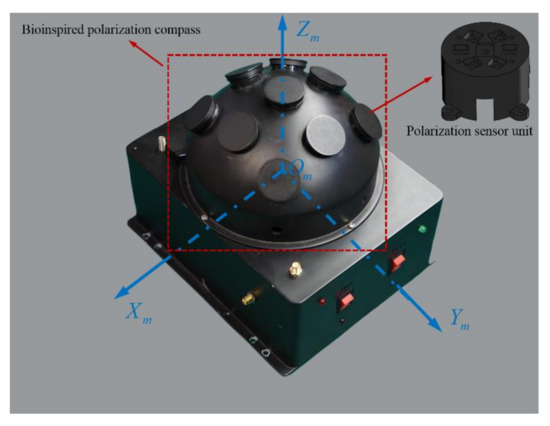 Bioinspired polarization compass

$Z_m$

Polarization sensor unit

$O_m$

$X_m$

$Y_m$