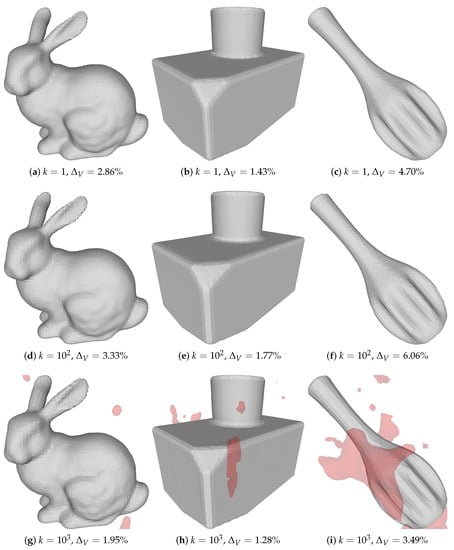 (a) $k = 1$, $\Delta_V = 2.86\%$

(b) $k = 1$, $\Delta_V = 1.43\%$

(c) $k = 1$, $\Delta_V = 4.70\%$

(d) $k = 10^2$, $\Delta_V = 3.33\%$

(e) $k = 10^2$, $\Delta_V = 1.77\%$

(f) $k = 10^2$, $\Delta_V = 6.06\%$

(g) $k = 10^3$, $\Delta_V = 1.95\%$

(h) $k = 10^3$, $\Delta_V = 1.28\%$

(i) $k = 10^3$, $\Delta_V = 3.49\%$