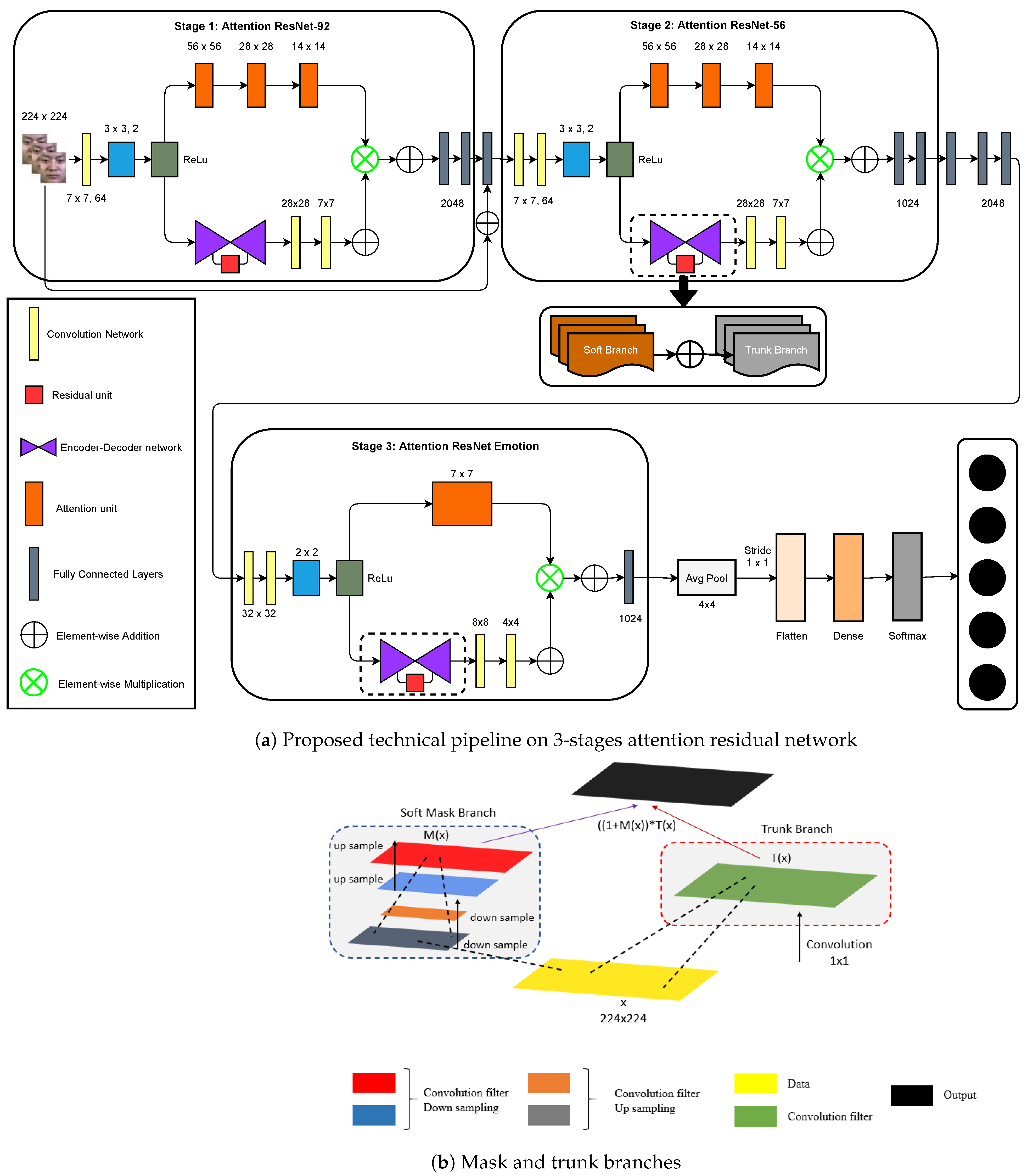 Stage 1: Attention ResNet-92

56 x 56 28 x 28 14 x 14

224 x 224

3 x 3, 2

ReLu

7 x 7, 64

28x28 7x7

2048

Stage 2: Attention ResNet-56

56 x 56 28 x 28 14 x 14

3 x 3, 2

ReLu

7 x 7, 64

28x28 7x7

1024

2048

Soft Branch

Trunk Branch

Convolution Network

Residual unit

Encoder-Decoder network

Attention unit

Fully Connected Layers

Element-wise Addition

Element-wise Multiplication

Stage 3: Attention ResNet Emotion

7 x 7

2 x 2

ReLu

32 x 32

8x8 4x4

1024

Avg Pool

4x4

Stride 1 x 1

Flatten

Dense

Softmax

(a) Proposed technical pipeline on 3-stages attention residual network

Soft Mask Branch

M(x)

up sample

up sample

down sample

down sample

((1+M(x))*T(x)

Trunk Branch

T(x)

Convolution 1x1

x

224x224

Convolution filter Down sampling

Convolution filter Up sampling

Data

Convolution filter

Output

(b) Mask and trunk branches